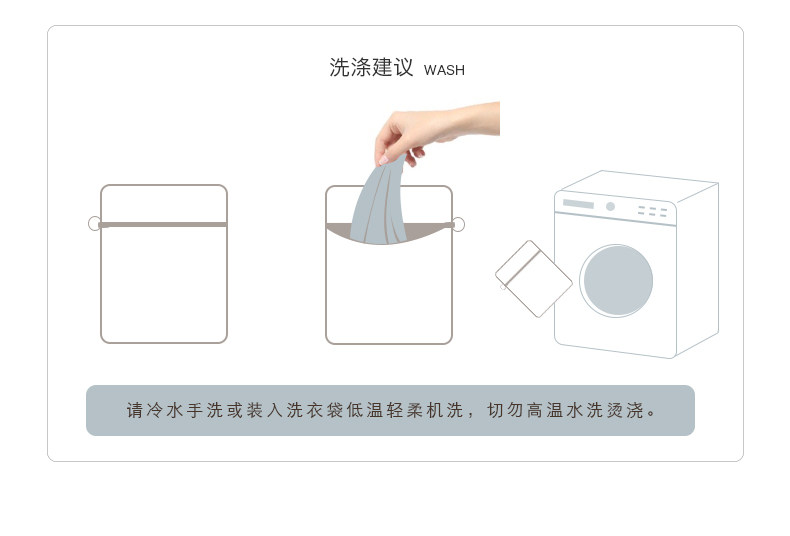 洗涤建议 WASH

请冷水手洗或装入洗衣袋低温轻柔机洗，切勿高温水洗烫浇。