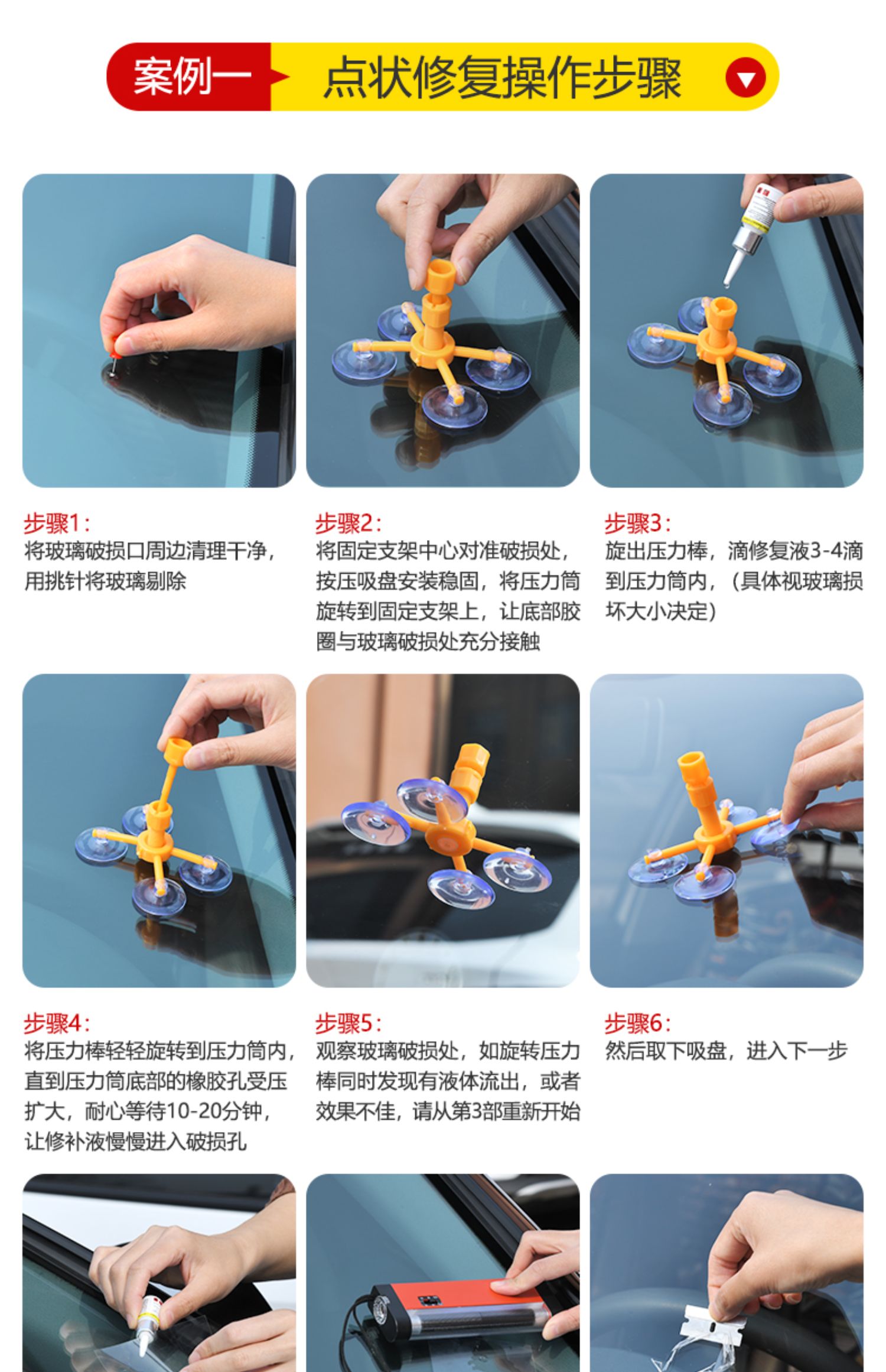 案例一 点状修复操作步骤

步骤1:
将玻璃破损口周边清理干净，用挑针将玻璃剔除

步骤2:
将固定支架中心对准破损处，按压吸盘安装稳固，将压力筒旋转到固定支架上，让底部胶圈与玻璃破损处充分接触

步骤3:
旋出压力棒，滴修复液3-4滴到压力筒内，（具体视玻璃损坏大小决定）

步骤4:
将压力棒轻轻旋转到压力筒内，直到压力筒底部的橡胶孔受压扩大，耐心等待10-20分钟，让修补液慢慢进入破损孔

步骤5:
观察玻璃破损处，如旋转压力棒同时发现有液体流出，或者效果不佳，请从第3部重新开始

步骤6:
然后取下吸盘，进入下一步