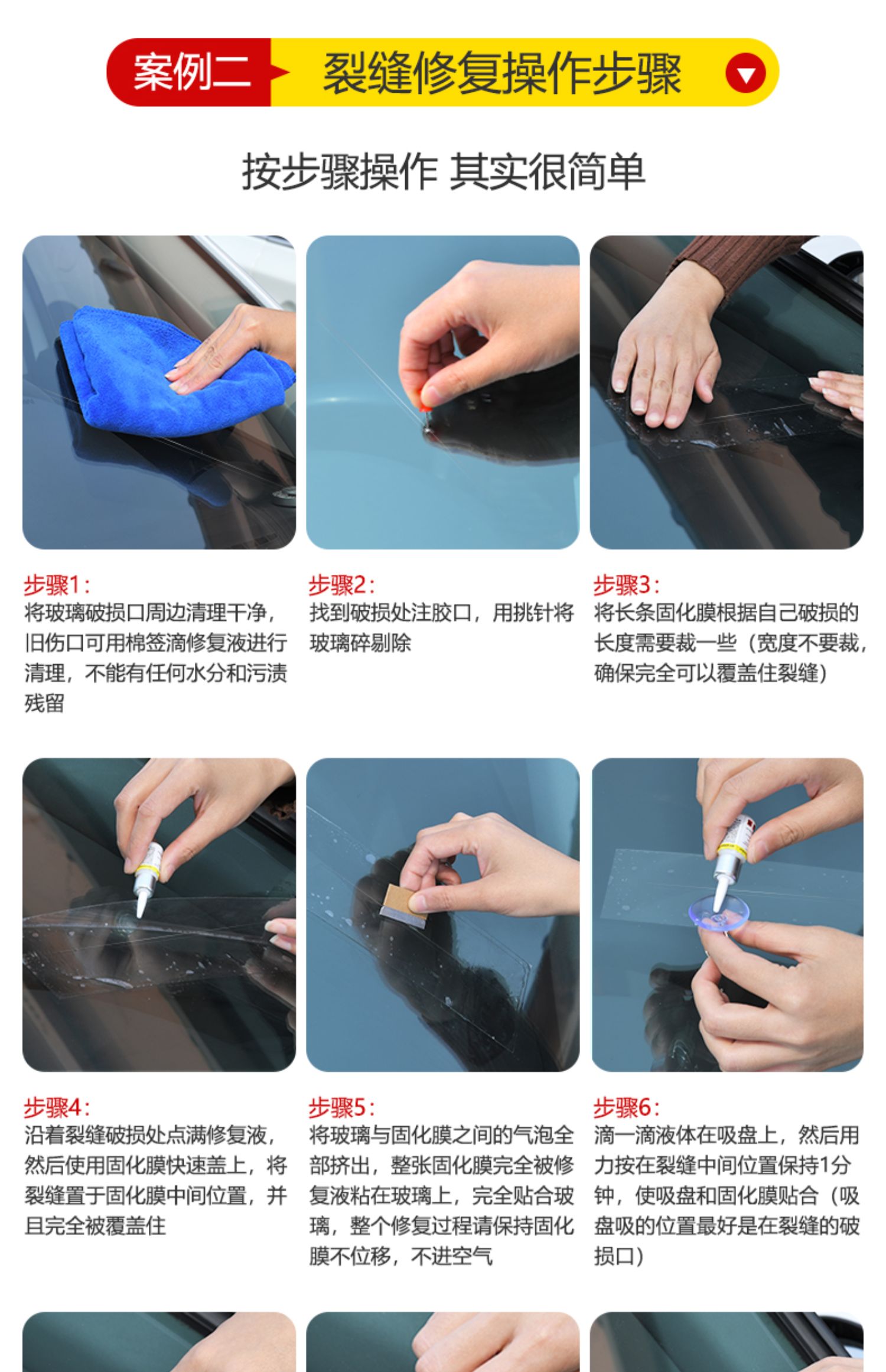 案例二 裂缝修复操作步骤

按步骤操作 其实很简单

步骤1:
将玻璃破损口周边清理干净，旧伤口可用棉签滴修复液进行清理，不能有任何水分和污渍残留

步骤2:
找到破损处注胶口，用挑针将玻璃碎剔除

步骤3:
将长条固化膜根据自己破损的长度需要裁一些（宽度不要裁，确保完全可以覆盖住裂缝）

步骤4:
沿着裂缝破损处点满修复液，然后使用固化膜快速盖上，将裂缝置于固化膜中间位置，并且完全被覆盖住

步骤5:
将玻璃与固化膜之间的气泡全部挤出，整张固化膜完全被修复液粘在玻璃上，完全贴合玻璃，整个修复过程请保持固化膜不位移，不进空气

步骤6:
滴一滴液体在吸盘上，然后用力按在裂缝中间位置保持1分钟，使吸盘和固化膜贴合（吸盘吸的位置最好是在裂缝的破损口）