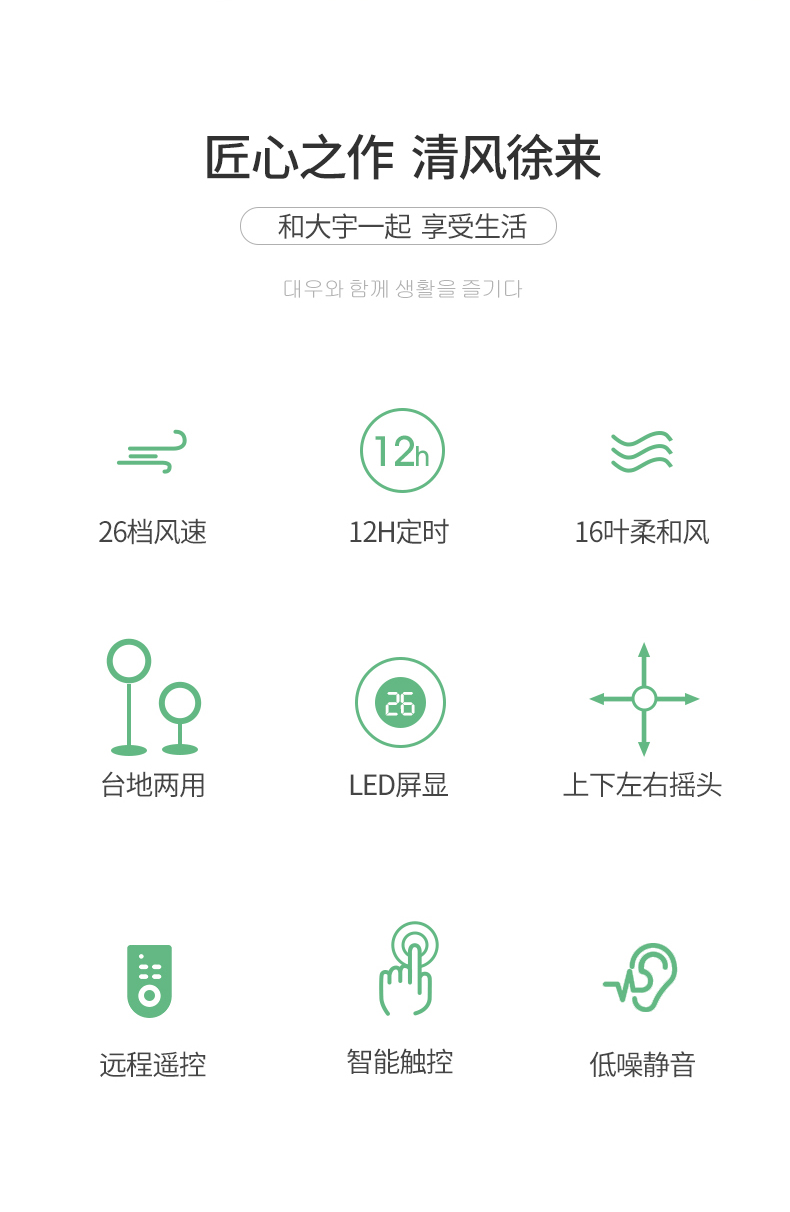 匠心之作 清风徐来

和大宇一起 享受生活

대우와 함께 생활을 즐기다

12h

26档风速

12H定时

16叶柔和风

26

台地两用

LED屏显

上下左右摇头

远程遥控

智能触控

低噪静音