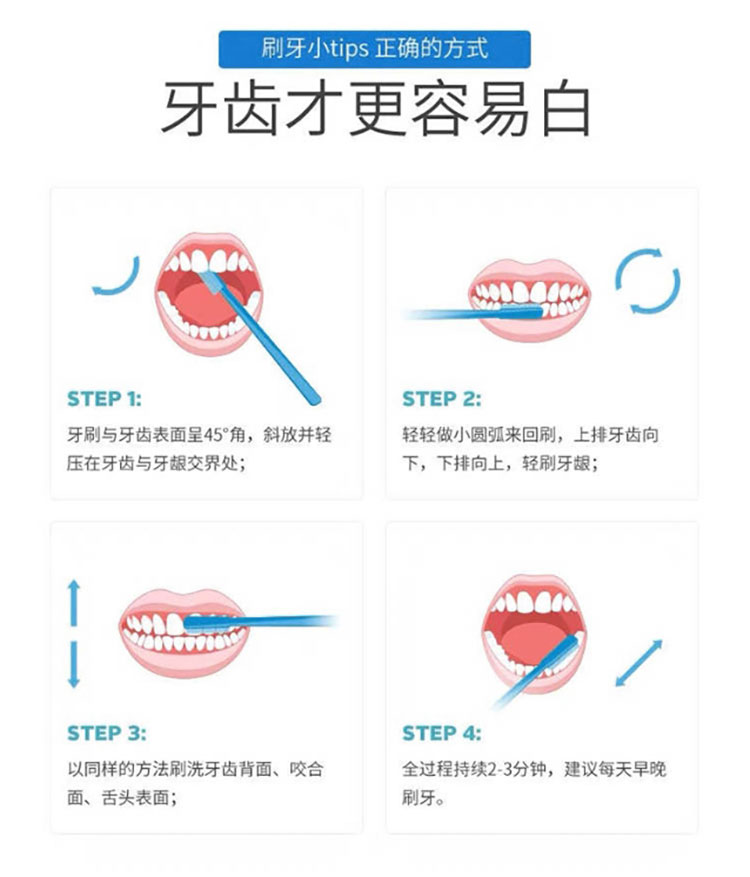 刷牙小tips 正确的方式

牙齿才更容易白

STEP 1:

牙刷与牙齿表面呈45°角，斜放并轻压在牙齿与牙龈交界处；

STEP 2:

轻轻做小圆弧来回刷，上排牙齿向下，下排向上，轻刷牙龈；

STEP 3:

以同样的方法刷洗牙齿背面、咬合面、舌头表面；

STEP 4:

全过程持续2-3分钟，建议每天早晚刷牙。