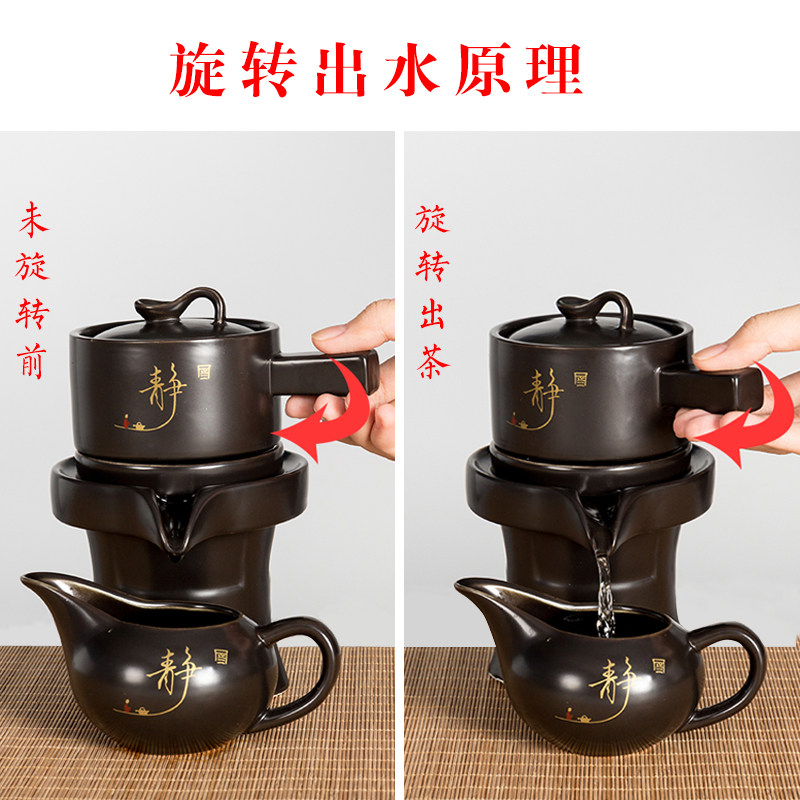 旋转出水原理

未旋转前

静

静

旋转出茶

静

静