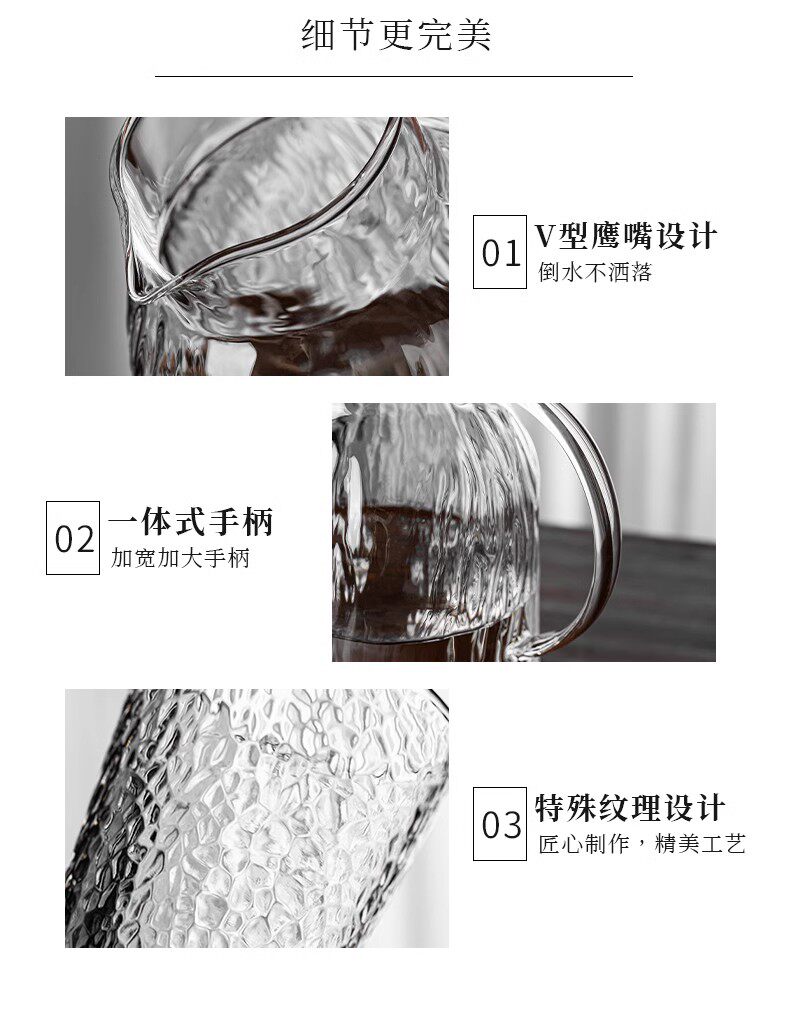 细节更完美

01 V型鹰嘴设计
倒水不洒落

02 一体式手柄
加宽加大手柄

03 特殊纹理设计
匠心制作，精美工艺