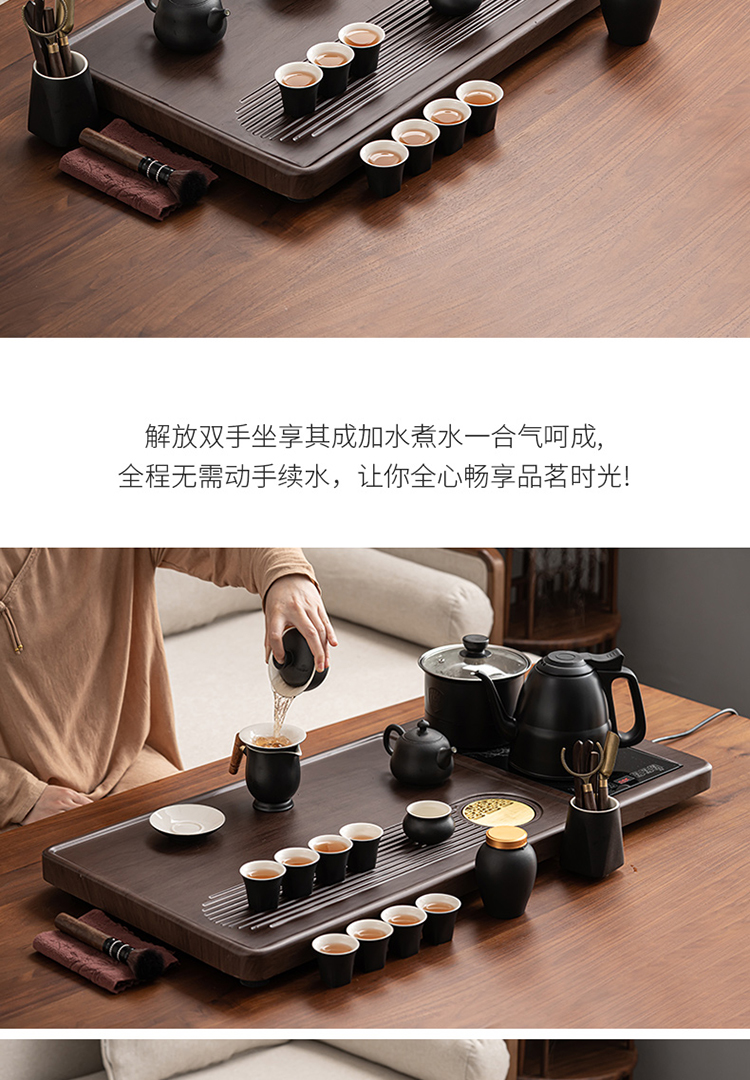 解放双手坐享其成加水煮水一合气呵成,
全程无需动手续水，让你全心畅享品茗时光!