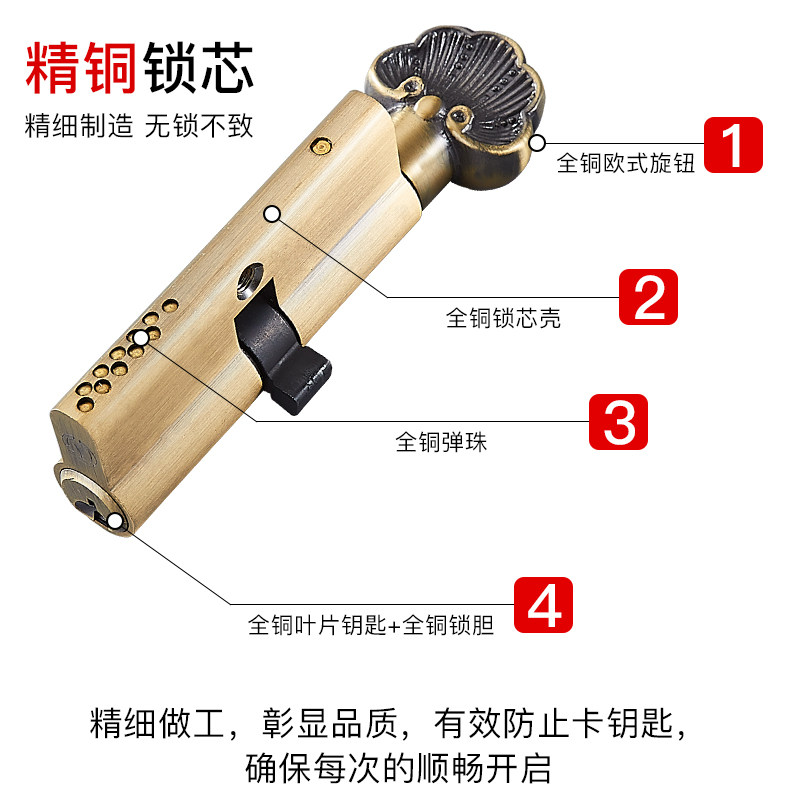 精铜锁芯
精细制造 无锁不致

全铜欧式旋钮 1

全铜锁芯壳 2

全铜弹珠 3

全铜叶片钥匙+全铜锁胆 4

精细做工，彰显品质，有效防止卡钥匙，确保每次的顺畅开启