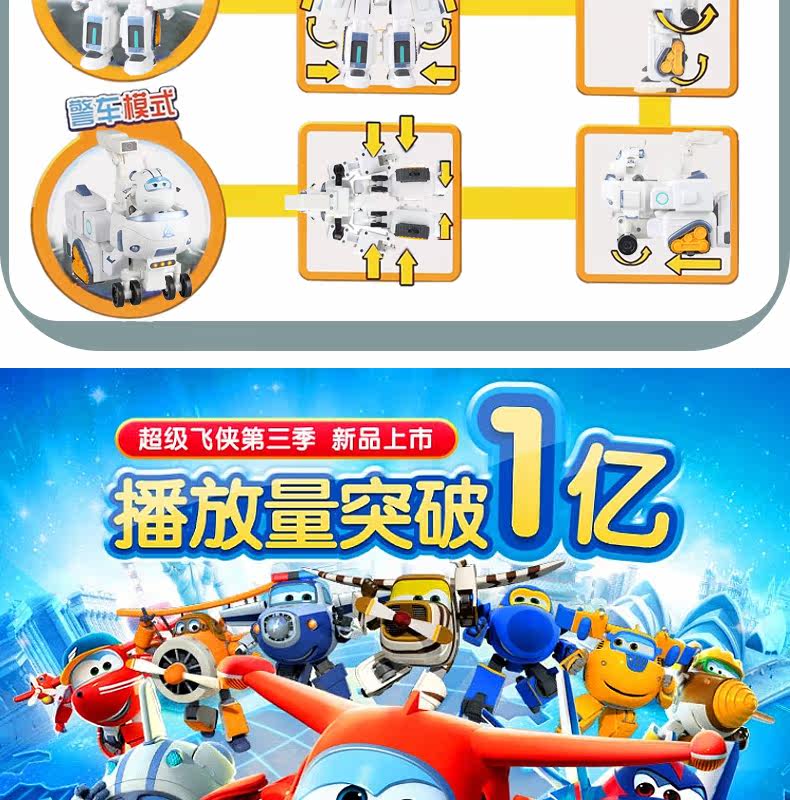 警车模式

超级飞侠第三季 新品上市

播放量突破1亿