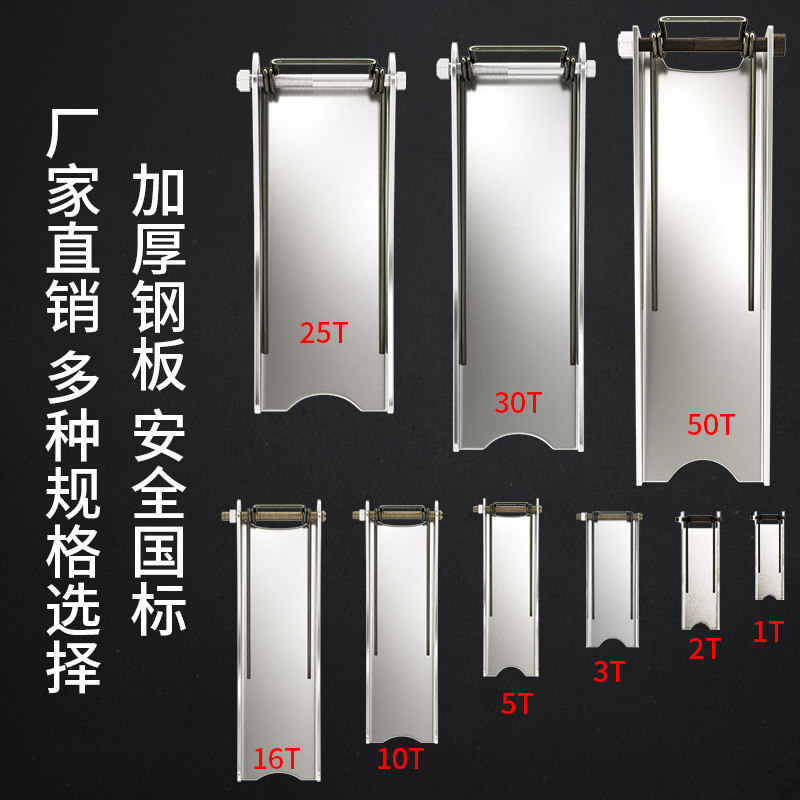 厂家直销 多种规格选择

加厚钢板 安全国标

25T

30T

50T

16T

10T

5T

3T

2T

1T