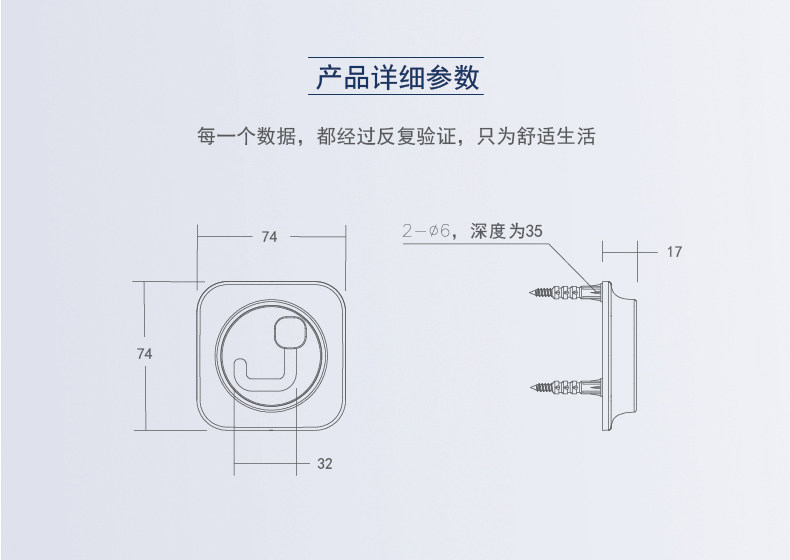 产品详细参数

每一个数据，都经过反复验证，只为舒适生活

74

74

32

2-ø6，深度为35

17