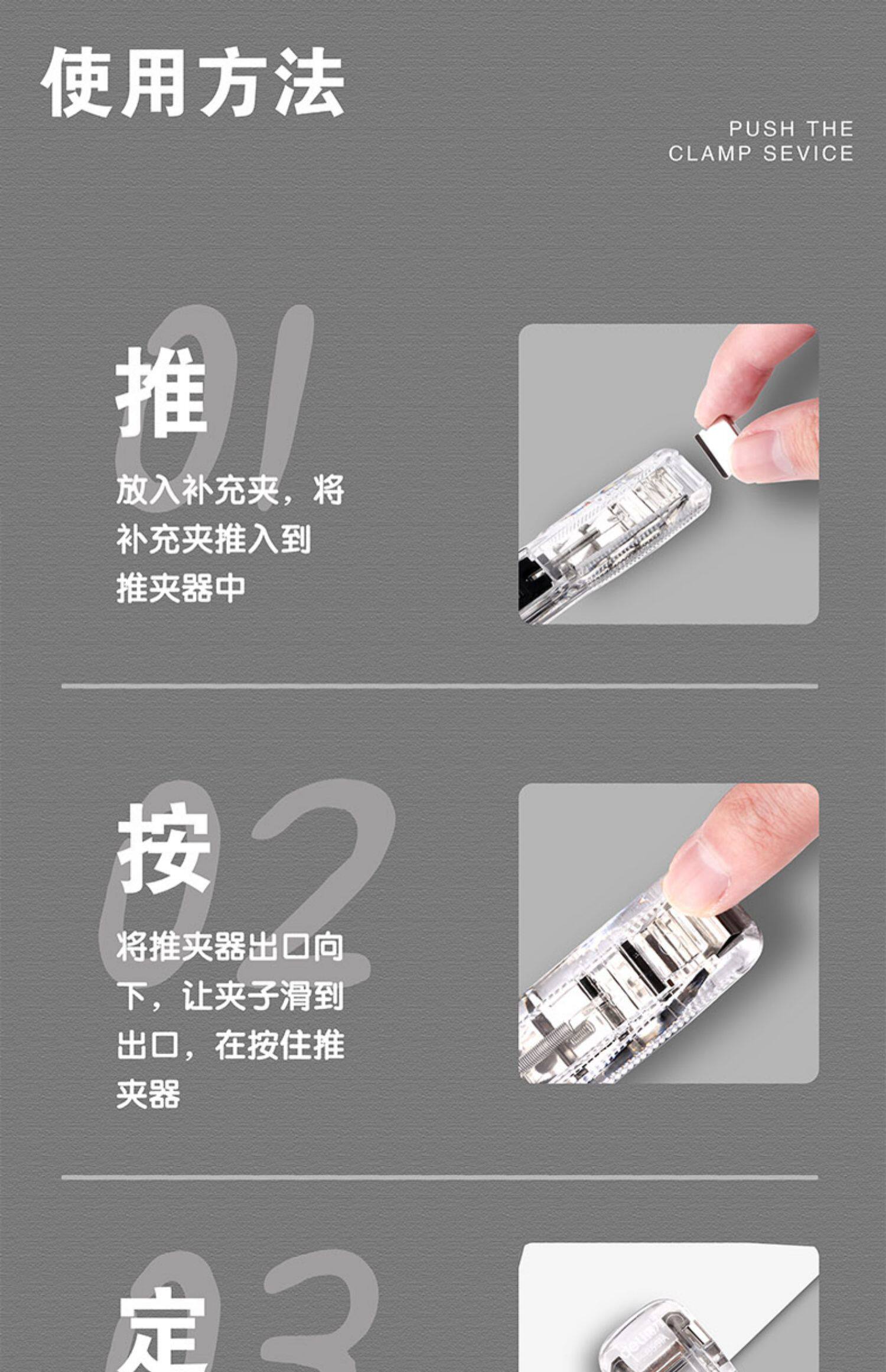 使用方法

PUSH THE
CLAMP SEVICE

01

推

放入补充夹，将补充夹推入到推夹器中

02

按

将推夹器出口向下，让夹子滑到出口，在按住推夹器

03

定