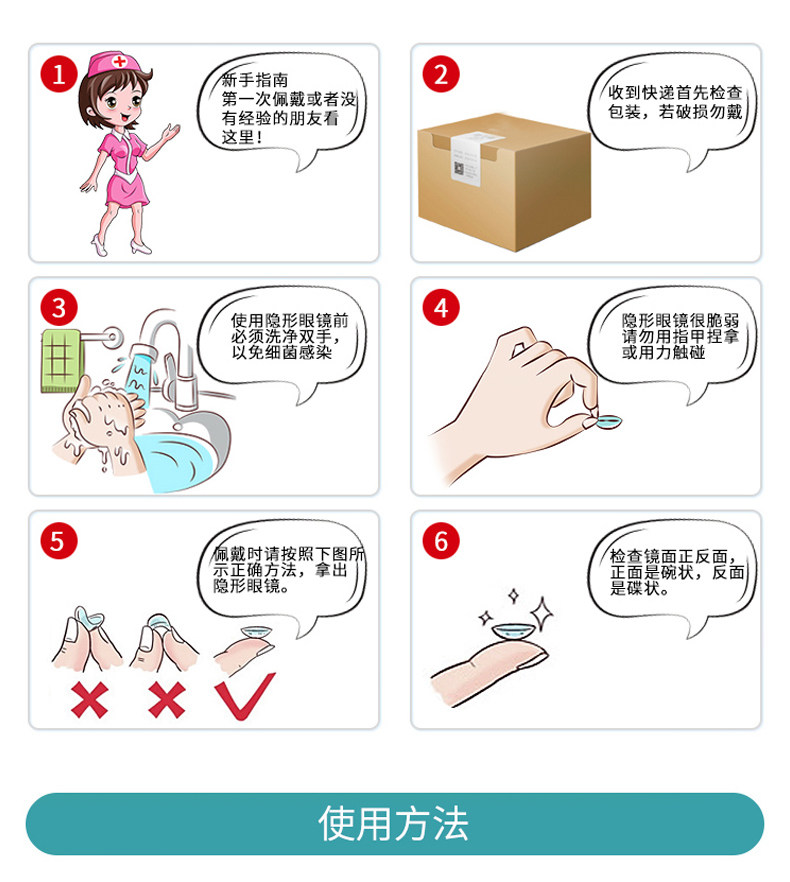 1

新手指南
第一次佩戴或者没有经验的朋友看这里!

2

收到快递首先检查包装，若破损勿戴

3

使用隐形眼镜前必须洗净双手，以免细菌感染

4

隐形眼镜很脆弱请勿用指甲捏拿或用力触碰

5

佩戴时请按照下图所示正确方法，拿出隐形眼镜。

6

检查镜面正反面，正面是碗状，反面是碟状。

使用方法