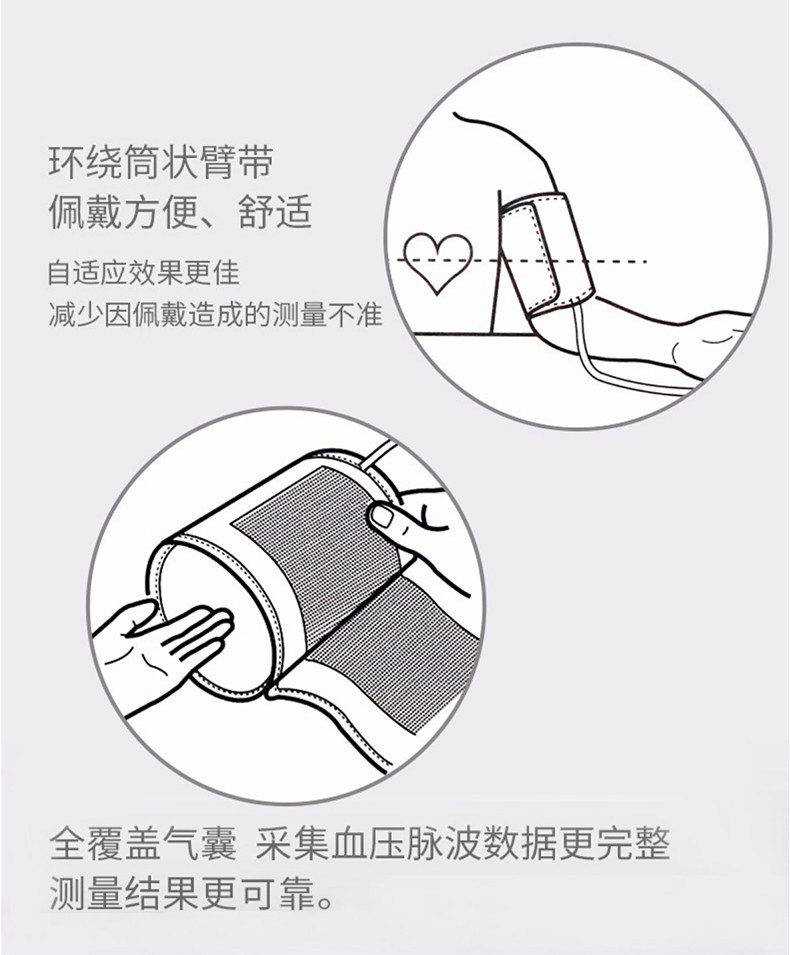 环绕筒状臂带
佩戴方便、舒适

自适应效果更佳
减少因佩戴造成的测量不准

全覆盖气囊 采集血压脉波数据更完整
测量结果更可靠。