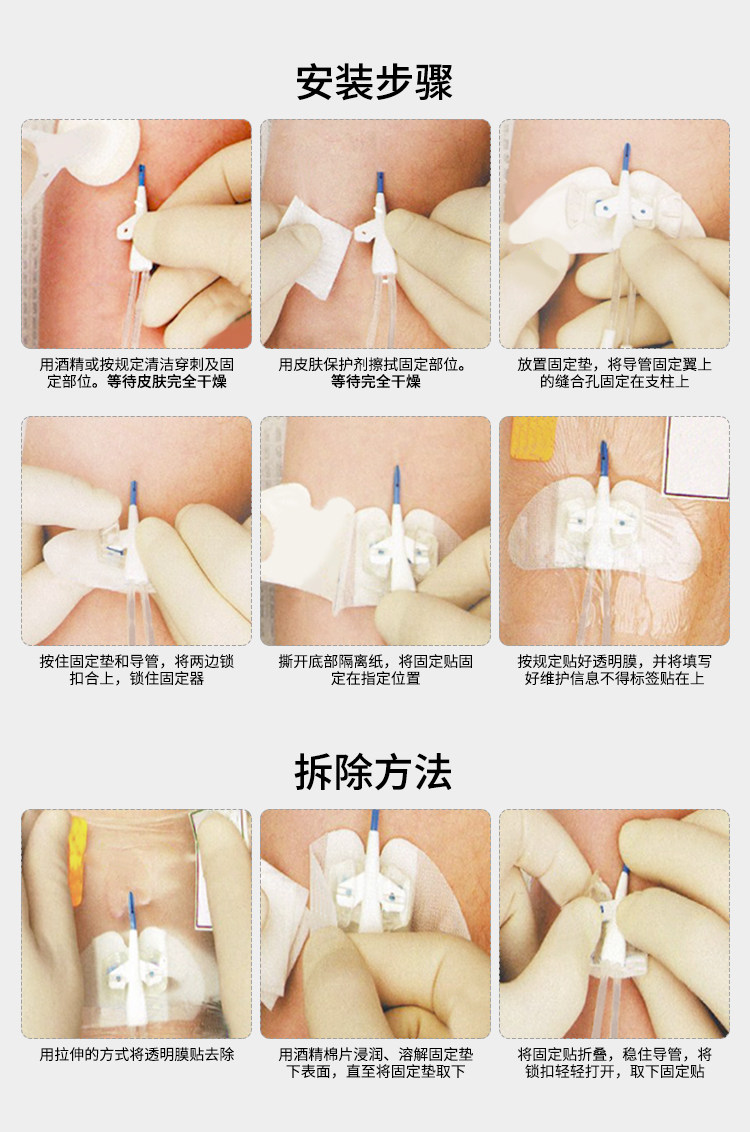 安装步骤

用酒精或按规定清洁穿刺及固定部位。等待皮肤完全干燥

用皮肤保护剂擦拭固定部位。等待完全干燥

放置固定垫，将导管固定翼上的缝合孔固定在支柱上

按住固定垫和导管，将两边锁扣合上，锁住固定器

撕开底部隔离纸，将固定贴固定在指定位置

按规定贴好透明膜，并将填写好维护信息不得标签贴在上

拆除方法

用拉伸的方式将透明膜贴去除

用酒精棉片浸润、溶解固定垫下表面，直至将固定垫取下

将固定贴折叠，稳住导管，将锁扣轻轻打开，取下固定贴