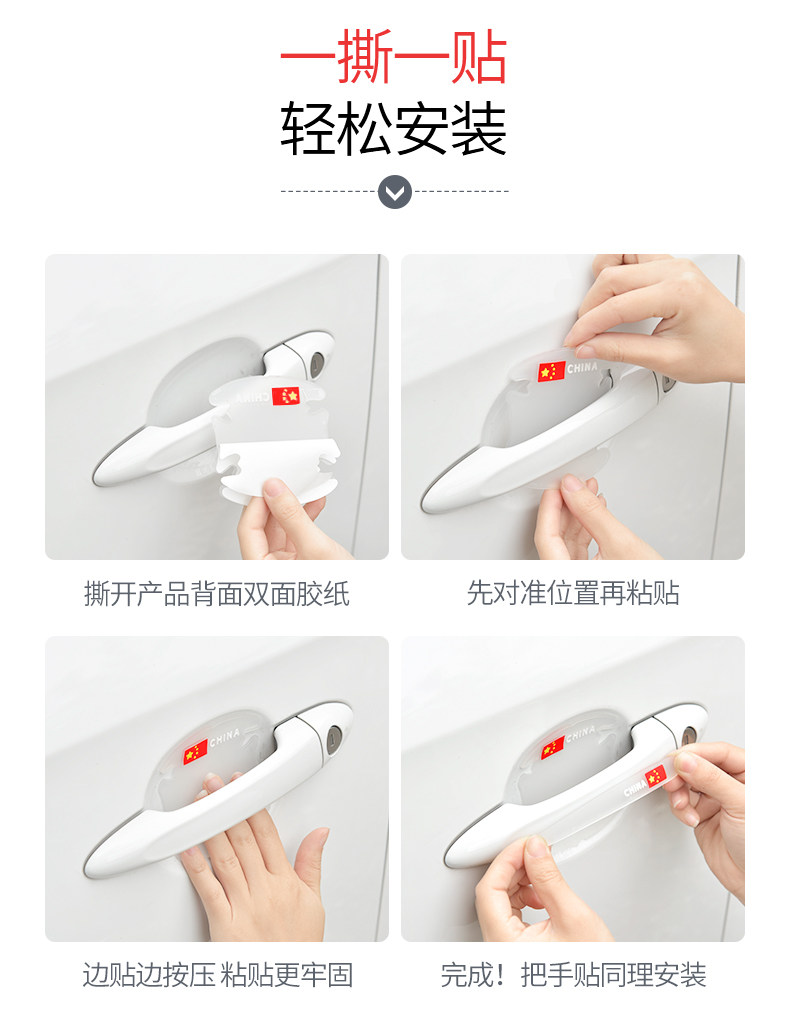 一撕一贴
轻松安装

CHINA

撕开产品背面双面胶纸

CHINA

先对准位置再粘贴

CHINA

边贴边按压 粘贴更牢固

CHINA

CHINA

完成！把手贴同理安装