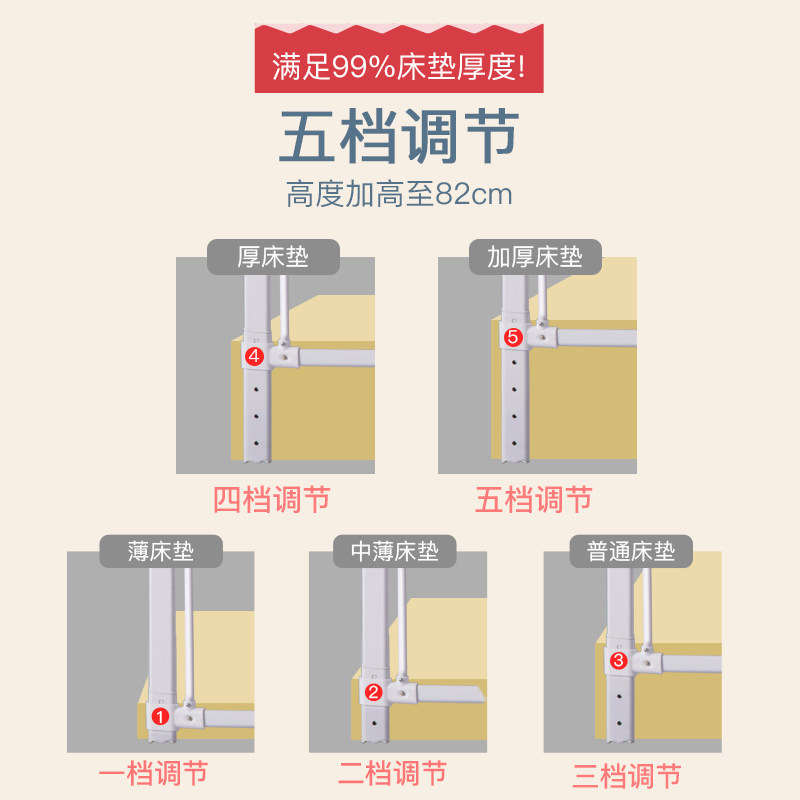 满足99%床垫厚度!

五档调节

高度加高至82cm

厚床垫

4

四档调节

加厚床垫

5

五档调节

薄床垫

1

一档调节

中薄床垫

2

二档调节

普通床垫

3

三档调节