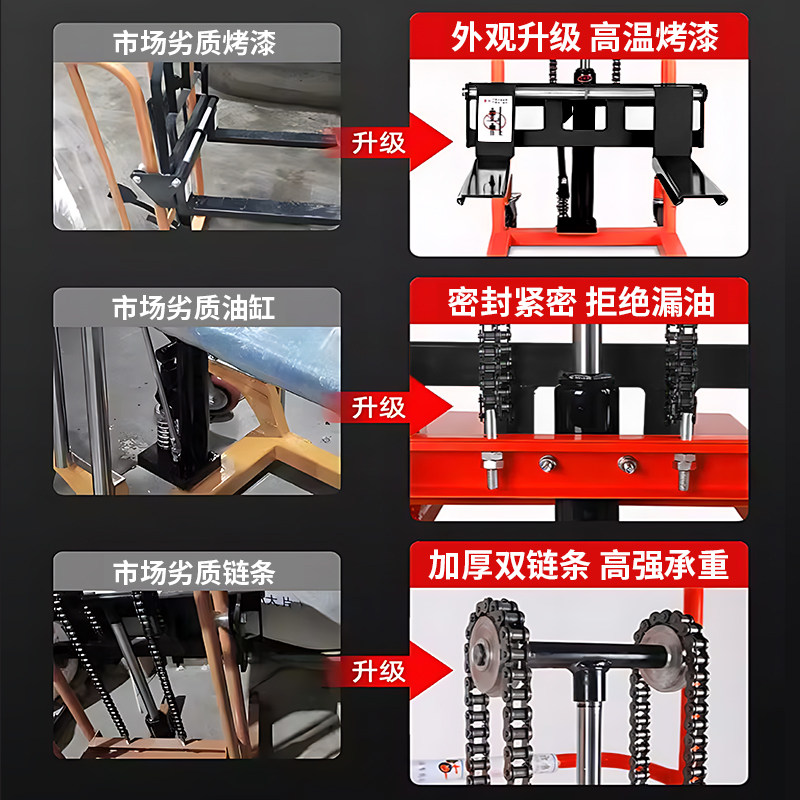 市场劣质烤漆

升级

外观升级 高温烤漆

市场劣质油缸

升级

密封紧密 拒绝漏油

市场劣质链条

升级

加厚双链条 高强承重