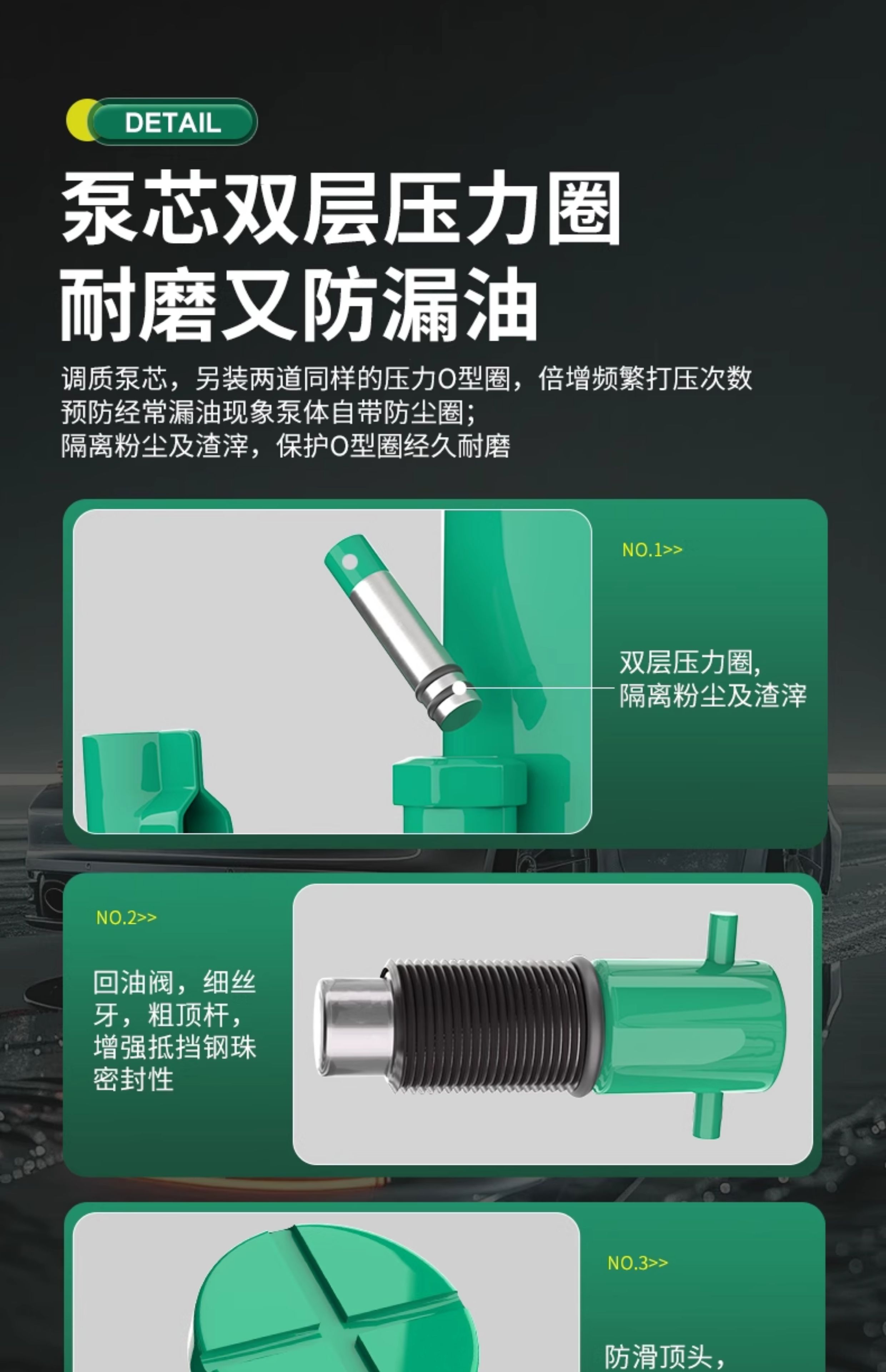 DETAIL

泵芯双层压力圈
耐磨又防漏油

调质泵芯，另装两道同样的压力O型圈，倍增频繁打压次数
预防经常漏油现象泵体自带防尘圈；
隔离粉尘及渣滓，保护O型圈经久耐磨

NO.1>>

双层压力圈，
隔离粉尘及渣滓

NO.2>>

回油阀，细丝牙，粗顶杆，增强抵挡钢珠密封性

NO.3>>

防滑顶头，