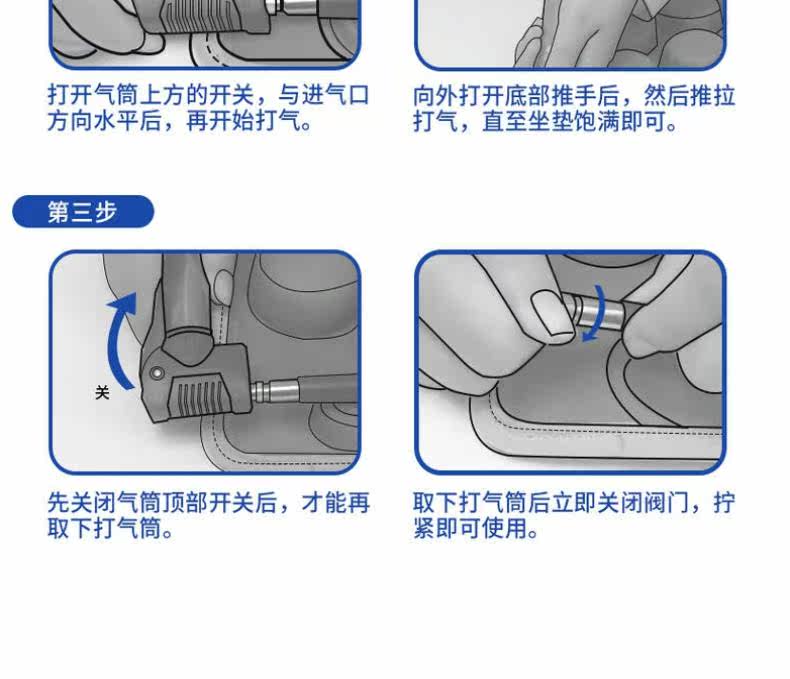 打开气筒上方的开关，与进气口方向水平后，再开始打气。

向外打开底部推手后，然后推拉打气，直至坐垫饱满即可。

第三步

关

先关闭气筒顶部开关后，才能再取下打气筒。

取下打气筒后立即关闭阀门，拧紧即可使用。