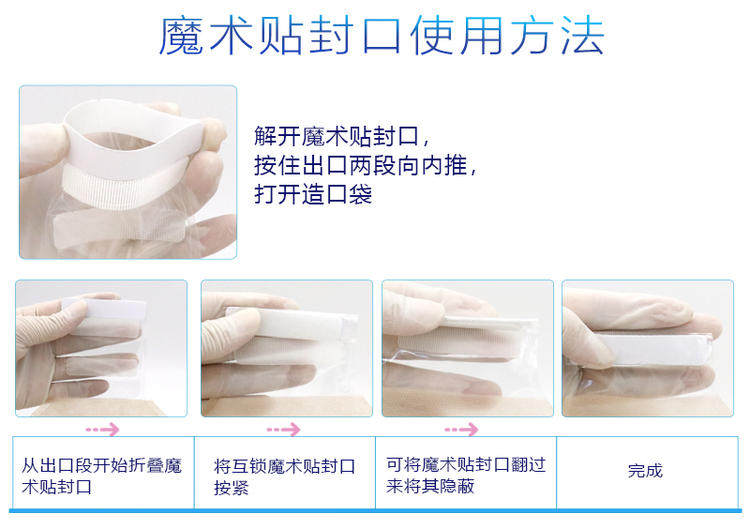 魔术贴封口使用方法

解开魔术贴封口，
按住出口两段向内推，
打开造口袋

| 从出口段开始折叠魔术贴封口 | 将互锁魔术贴封口按紧 | 可将魔术贴封口翻过来将其隐蔽 | 完成 |
|---|---|---|---|