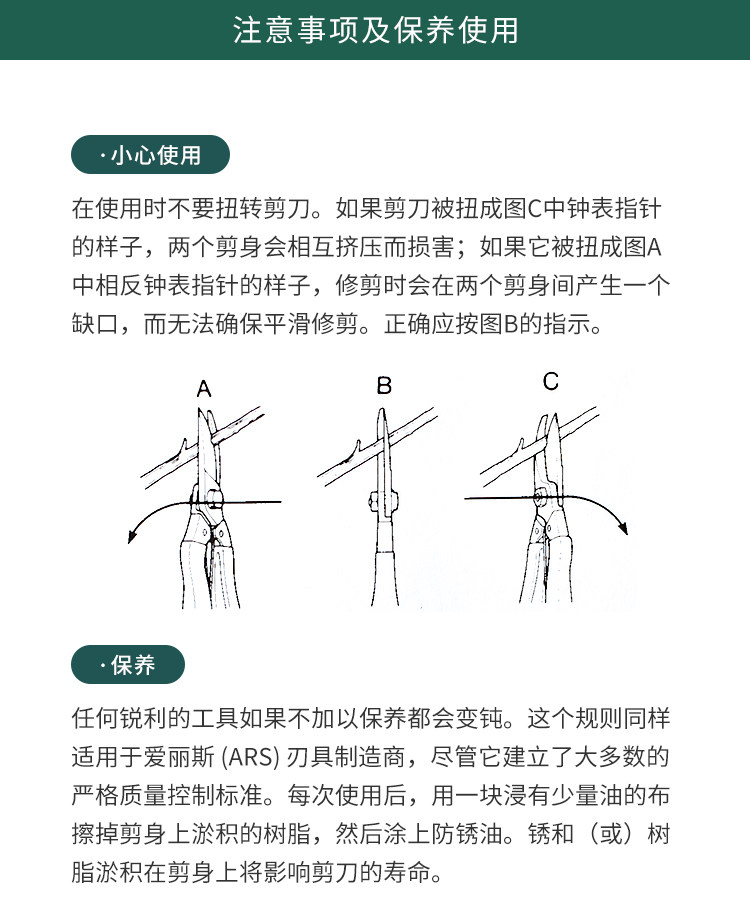 注意事项及保养使用

· 小心使用

在使用时不要扭转剪刀。如果剪刀被扭成图C中钟表指针的样子，两个剪身会相互挤压而损害；如果它被扭成图A中相反钟表指针的样子，修剪时会在两个剪身间产生一个缺口，而无法确保平滑修剪。正确应按图B的指示。

A

B

C

· 保养

任何锐利的工具如果不加以保养都会变钝。这个规则同样适用于爱丽斯 (ARS) 刃具制造商，尽管它建立了大多数的严格质量控制标准。每次使用后，用一块浸有少量油的布擦掉剪身上淤积的树脂，然后涂上防锈油。锈和（或）树脂淤积在剪身上将影响剪刀的寿命。