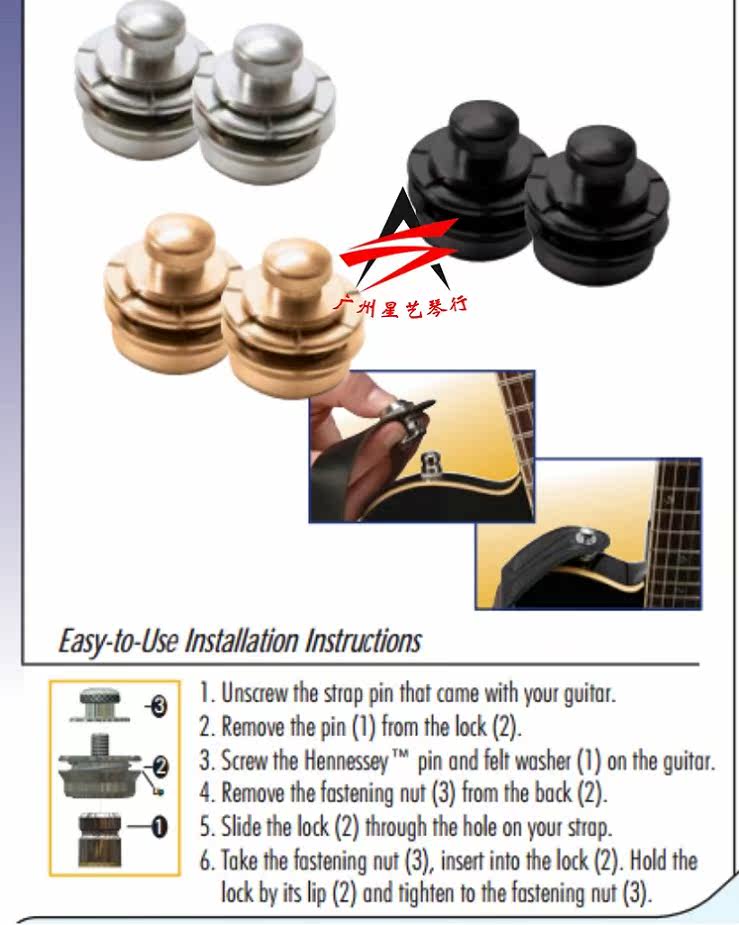 广州星艺琴行

Easy-to-Use Installation Instructions

3
2
1

1. Unscrew the strap pin that came with your guitar.
2. Remove the pin (1) from the lock (2).
3. Screw the Hennessey™ pin and felt washer (1) on the guitar.
4. Remove the fastening nut (3) from the back (2).
5. Slide the lock (2) through the hole on your strap.
6. Take the fastening nut (3), insert into the lock (2). Hold the lock by its lip (2) and tighten to the fastening nut (3).