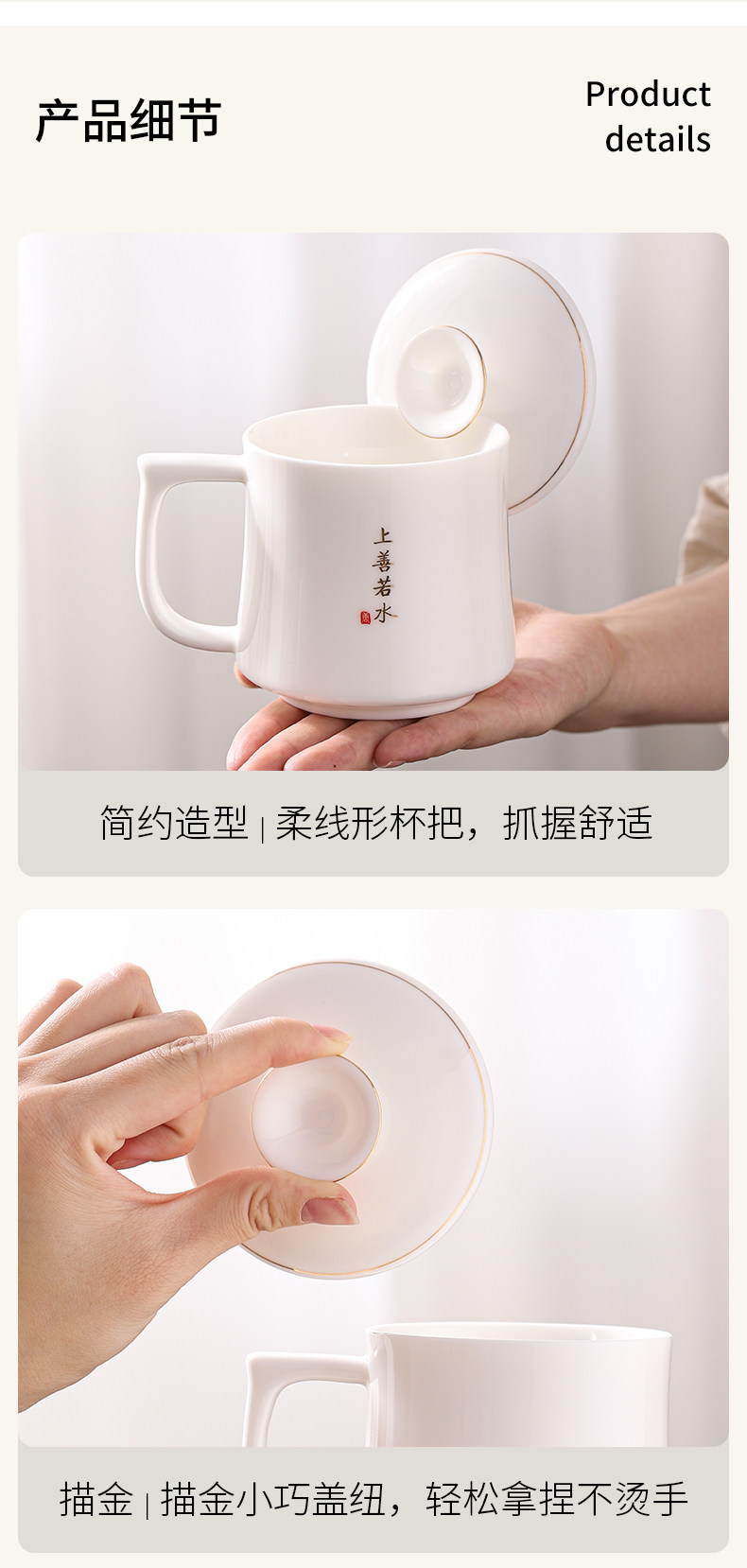 产品细节

Product details

上善若水

简约造型 | 柔线形杯把，抓握舒适

描金 | 描金小巧盖纽，轻松拿捏不烫手