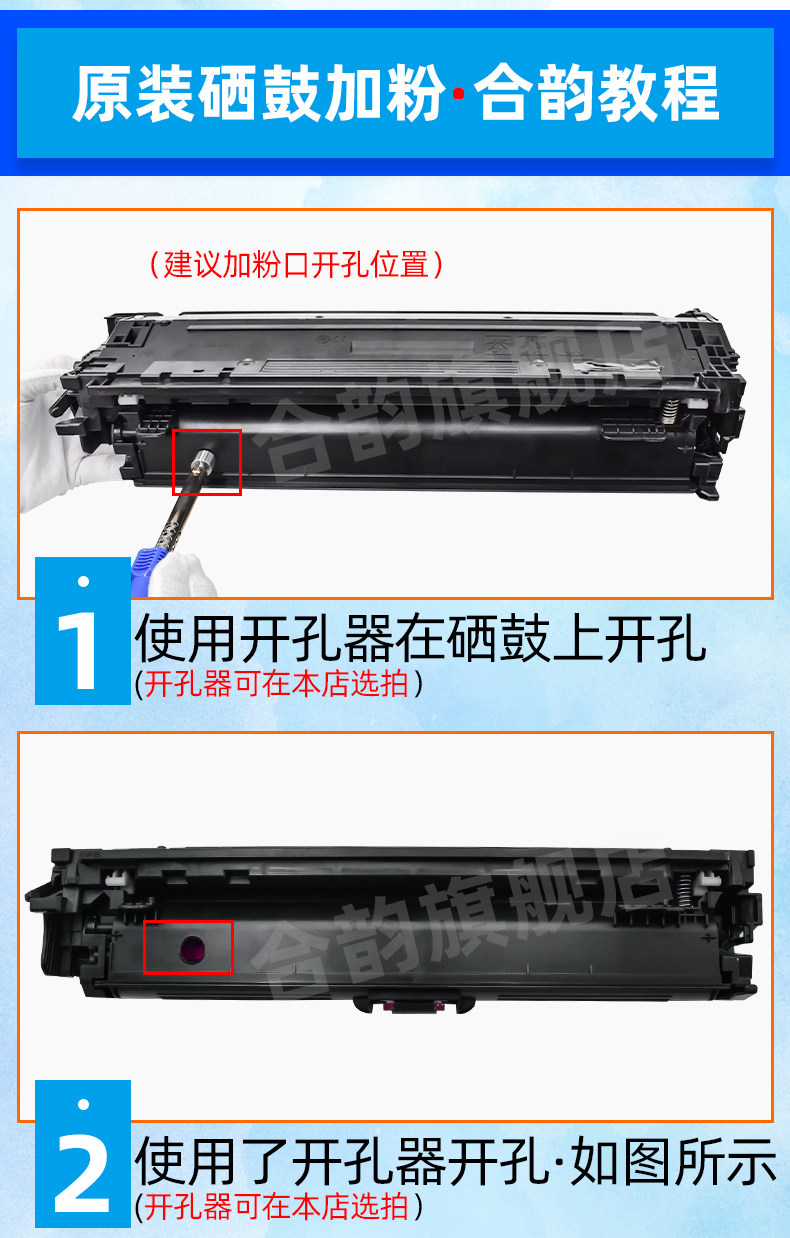 原装硒鼓加粉·合韵教程

（建议加粉口开孔位置）

合韵旗舰店

1 使用开孔器在硒鼓上开孔
(开孔器可在本店选拍）

合韵旗舰店

2 使用了开孔器开孔·如图所示
(开孔器可在本店选拍）