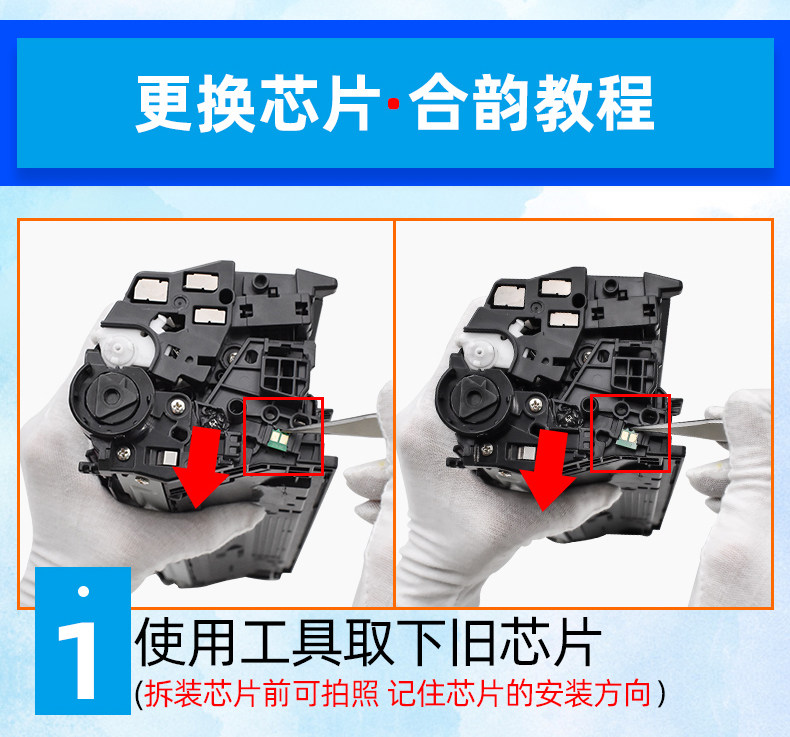 更换芯片·合韵教程

1

使用工具取下旧芯片

(拆装芯片前可拍照 记住芯片的安装方向)