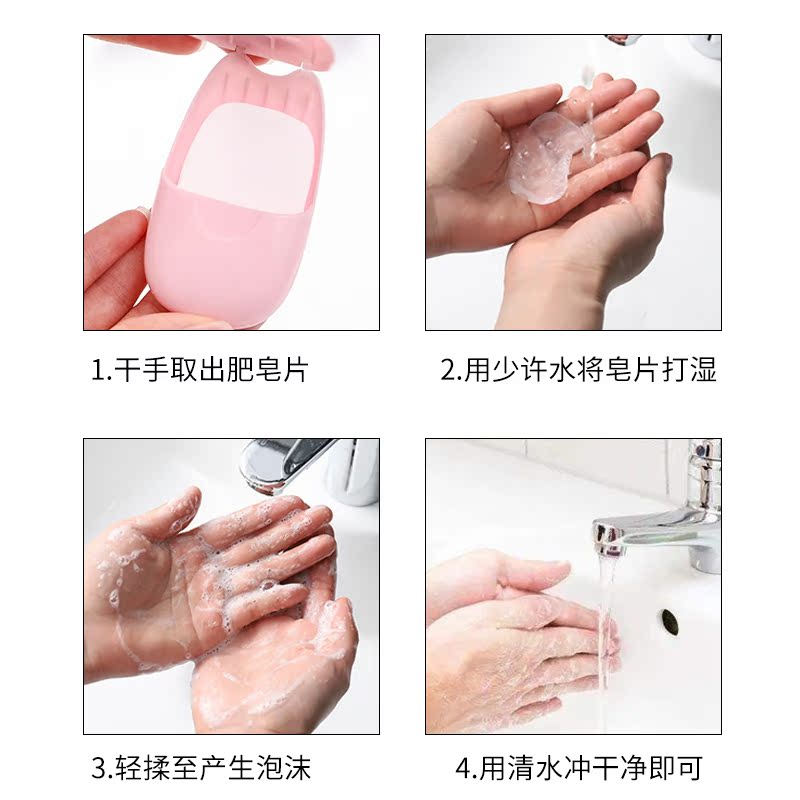 1.干手取出肥皂片

2.用少许水将皂片打湿

3.轻揉至产生泡沫

4.用清水冲干净即可