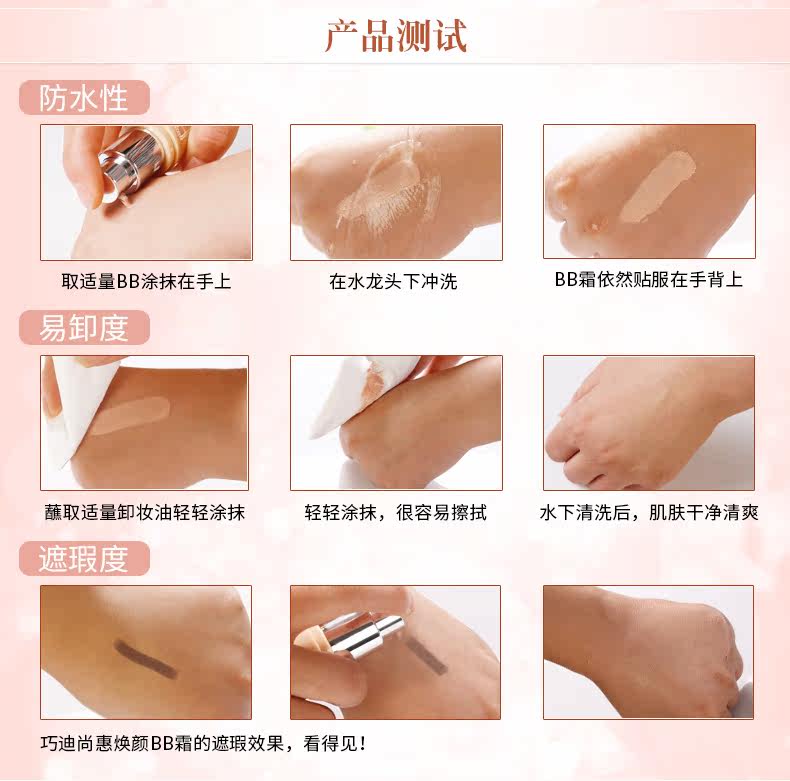 产品测试

防水性

取适量BB涂抹在手上

在水龙头下冲洗

BB霜依然贴服在手背上

易卸度

蘸取适量卸妆油轻轻涂抹

轻轻涂抹，很容易擦拭

水下清洗后，肌肤干净清爽

遮瑕度

巧迪尚惠焕颜BB霜的遮瑕效果，看得见！