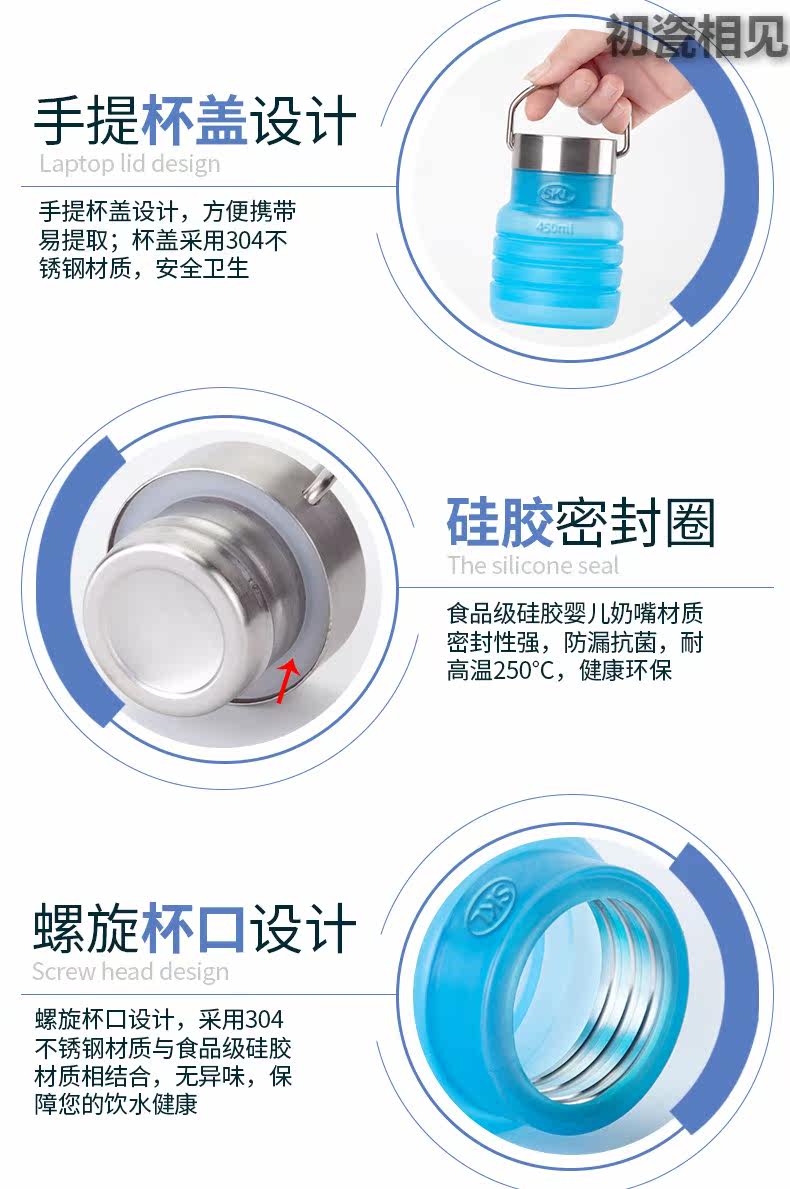 初瓷相见

手提杯盖设计
Laptop lid design

手提杯盖设计，方便携带易提取；杯盖采用304不锈钢材质，安全卫生

SKL
450ml

硅胶密封圈
The silicone seal

食品级硅胶婴儿奶嘴材质密封性强，防漏抗菌，耐高温250°C，健康环保

螺旋杯口设计
Screw head design

螺旋杯口设计，采用304不锈钢材质与食品级硅胶材质相结合，无异味，保障您的饮水健康

SKL