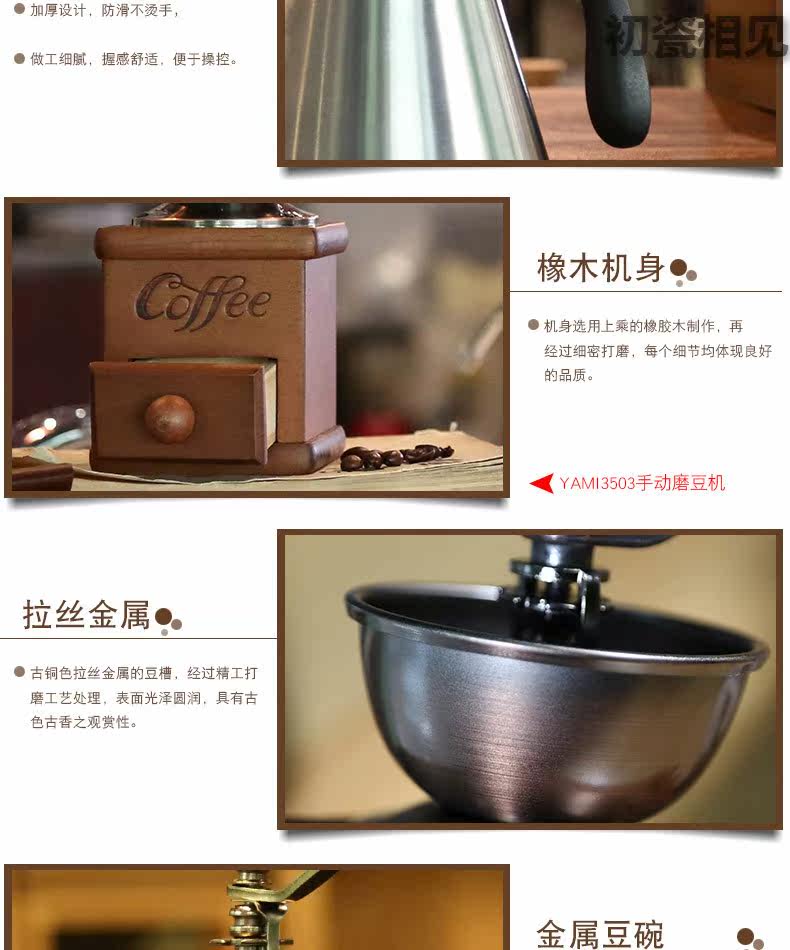 加厚设计，防滑不烫手，

做工细腻，握感舒适，便于操控。

初瓷相见

Coffee

橡木机身

机身选用上乘的橡胶木制作，再经过细密打磨，每个细节均体现良好的品质。

YAMI3503手动磨豆机

拉丝金属

古铜色拉丝金属的豆槽，经过精工打磨工艺处理，表面光泽圆润，具有古色古香之观赏性。

金属豆碗