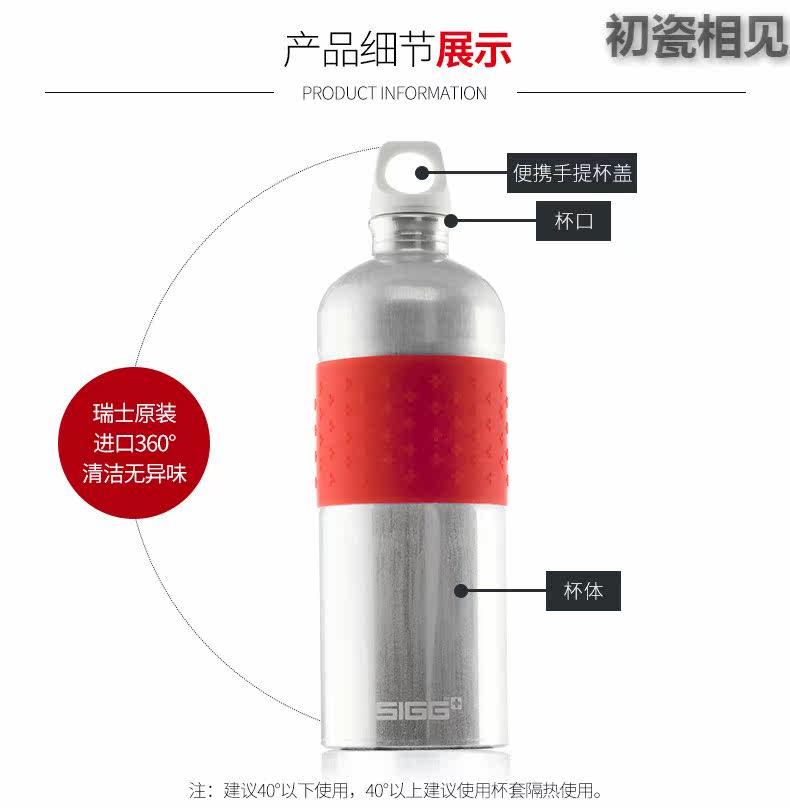 产品细节展示

初瓷相见

PRODUCT INFORMATION

便携手提杯盖

杯口

瑞士原装
进口360°
清洁无异味

杯体

SIGG

注：建议40°以下使用，40°以上建议使用杯套隔热使用。