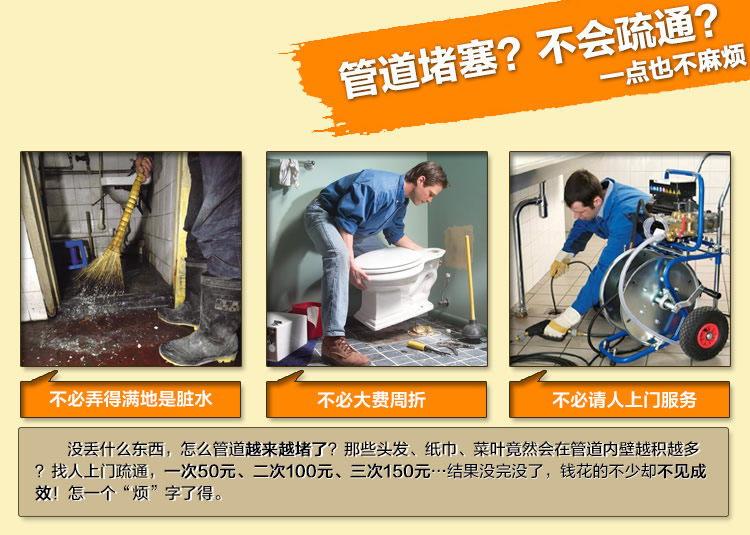 管道堵塞？不会疏通？
一点也不麻烦

不必弄得满地是脏水

不必大费周折

不必请人上门服务

没丢什么东西，怎么管道越来越堵了？那些头发、纸巾、菜叶竟然会在管道内壁越积越多？找人上门疏通，一次50元、二次100元、三次150元…结果没完没了，钱花的不少却不见成效！怎一个“烦”字了得。