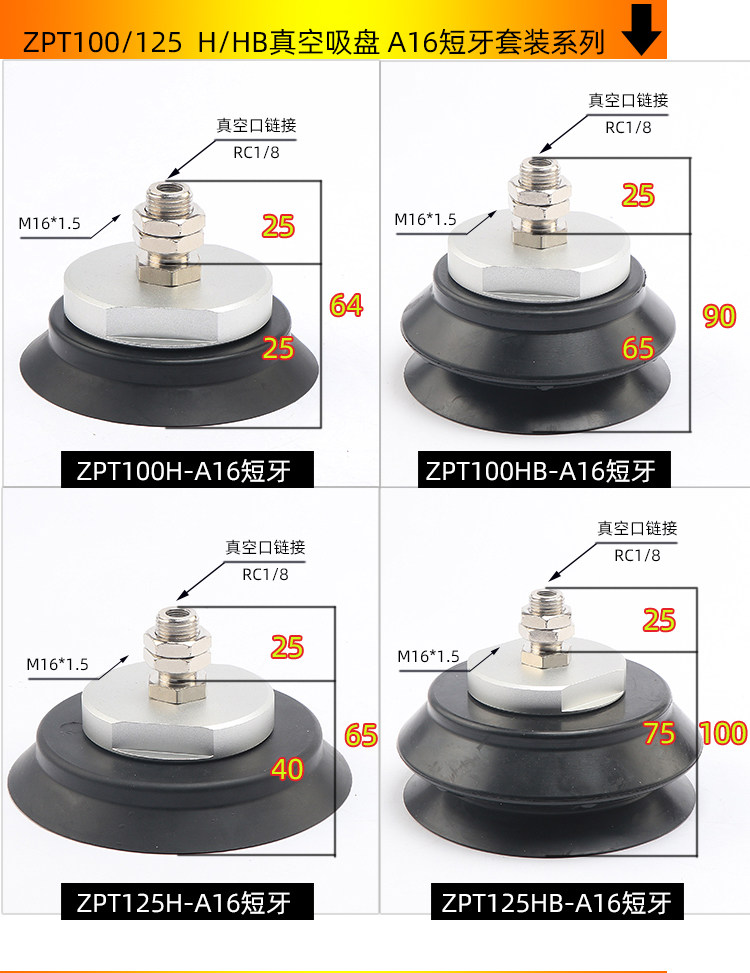 ZPT100/125 H/HB真空吸盘 A16短牙套装系列

真空口链接
RC1/8
M16*1.5
25
64
25
ZPT100H-A16短牙

真空口链接
RC1/8
M16*1.5
25
90
65
ZPT100HB-A16短牙

真空口链接
RC1/8
M16*1.5
25
65
40
ZPT125H-A16短牙

真空口链接
RC1/8
M16*1.5
25
75
100
ZPT125HB-A16短牙