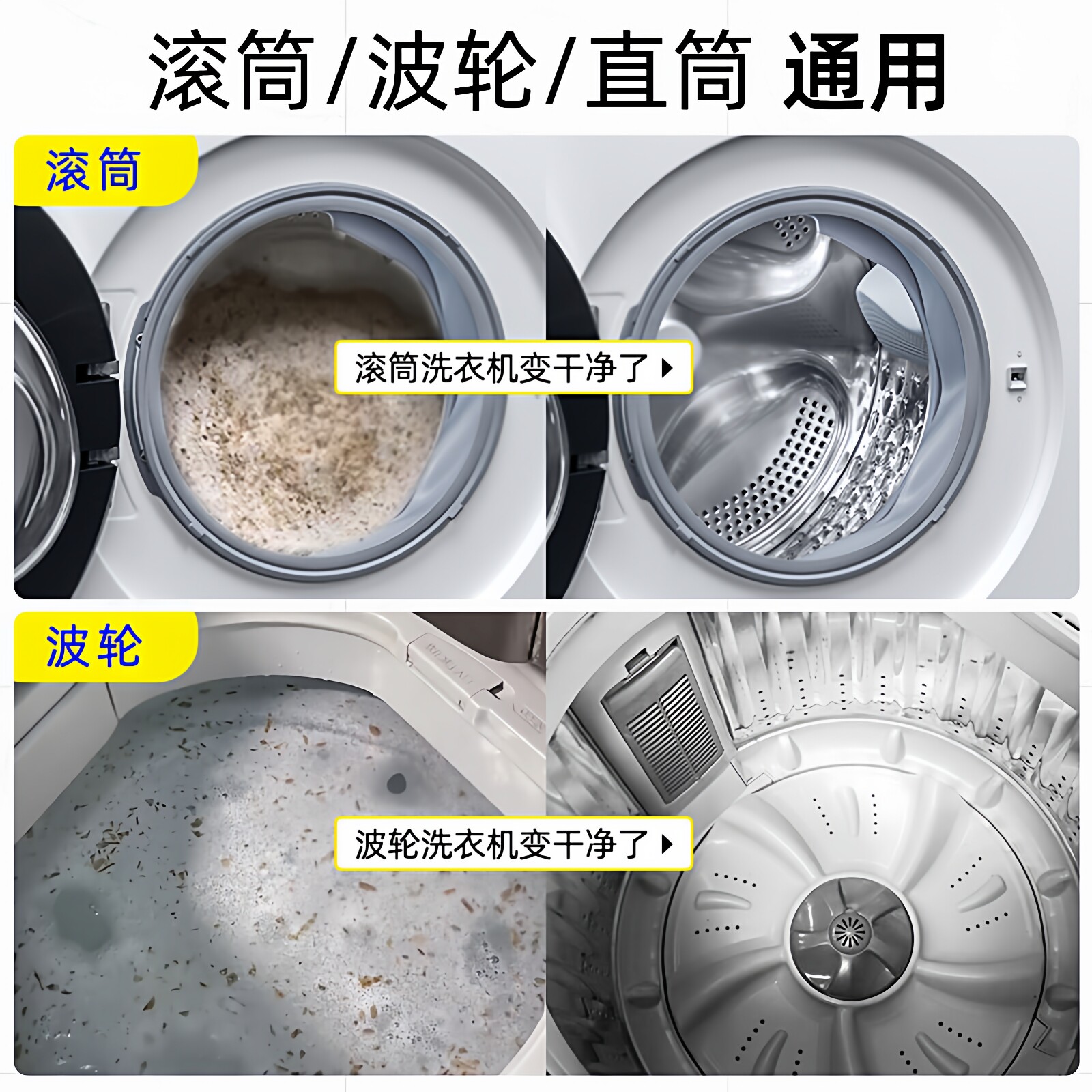 滚筒/波轮/直筒 通用

滚筒

滚筒洗衣机变干净了

波轮

波轮洗衣机变干净了