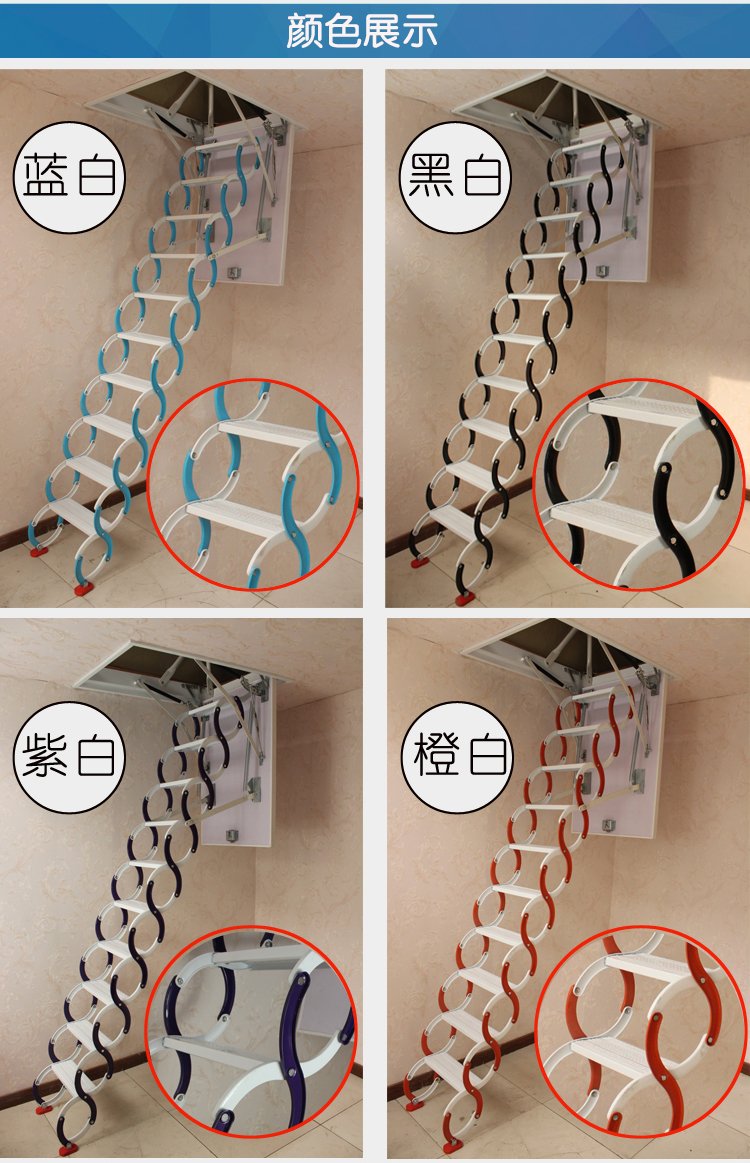 颜色展示

蓝白

黑白

紫白

橙白