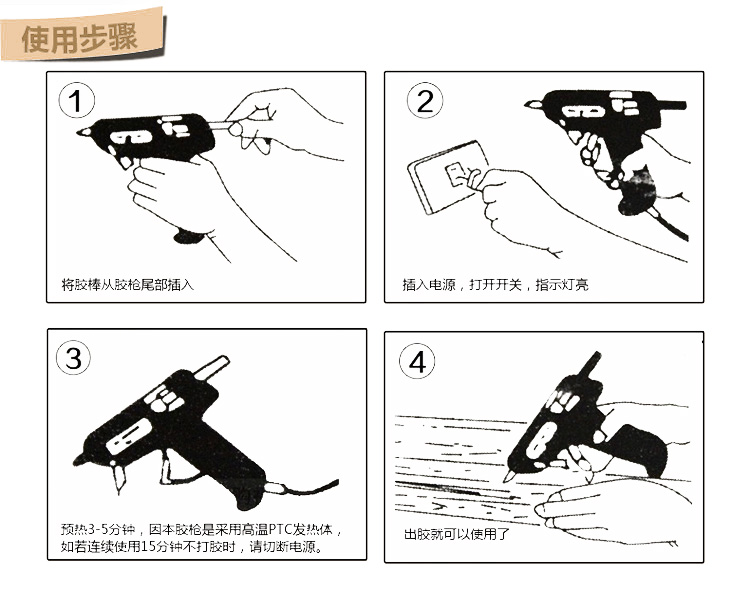 使用步骤

1
将胶棒从胶枪尾部插入

2
插入电源，打开开关，指示灯亮

3
预热3-5分钟，因本胶枪是采用高温PTC发热体，如若连续使用15分钟不打胶时，请切断电源。

4
出胶就可以使用了