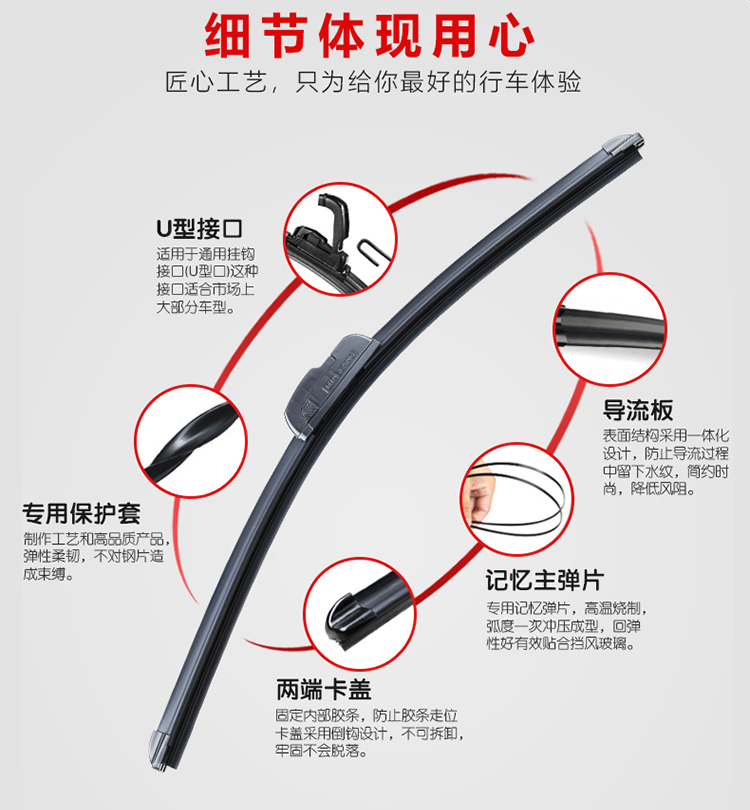 细节体现用心

匠心工艺，只为给你最好的行车体验

U型接口

适用于通用挂钩接口(U型口)这种接口适合市场上大部分车型。

导流板

表面结构采用一体化设计，防止导流过程中留下水纹，简约时尚，降低风阻。

专用保护套

制作工艺和高品质产品，弹性柔韧，不对钢片造成束缚。

记忆主弹片

专用记忆弹片，高温烧制，弧度一次冲压成型，回弹性好有效贴合挡风玻璃。

两端卡盖

固定内部胶条，防止胶条走位卡盖采用倒钩设计，不可拆卸，牢固不会脱落。