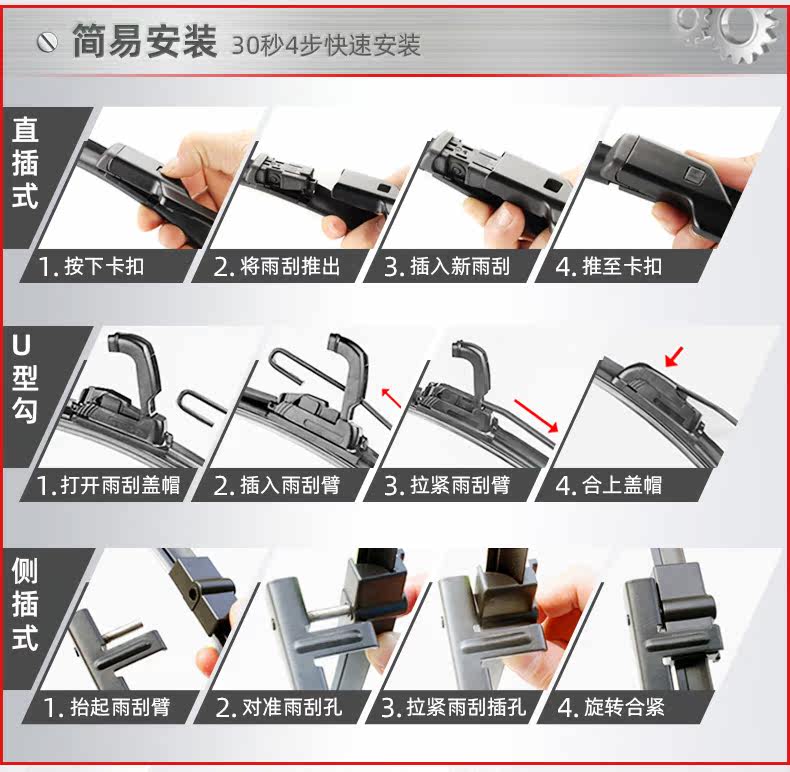 简易安装 30秒4步快速安装

直插式

1. 按下卡扣

2. 将雨刮推出

3. 插入新雨刮

4. 推至卡扣

U型勾

1. 打开雨刮盖帽

2. 插入雨刮臂

3. 拉紧雨刮臂

4. 合上盖帽

侧插式

1. 抬起雨刮臂

2. 对准雨刮孔

3. 拉紧雨刮插孔

4. 旋转合紧