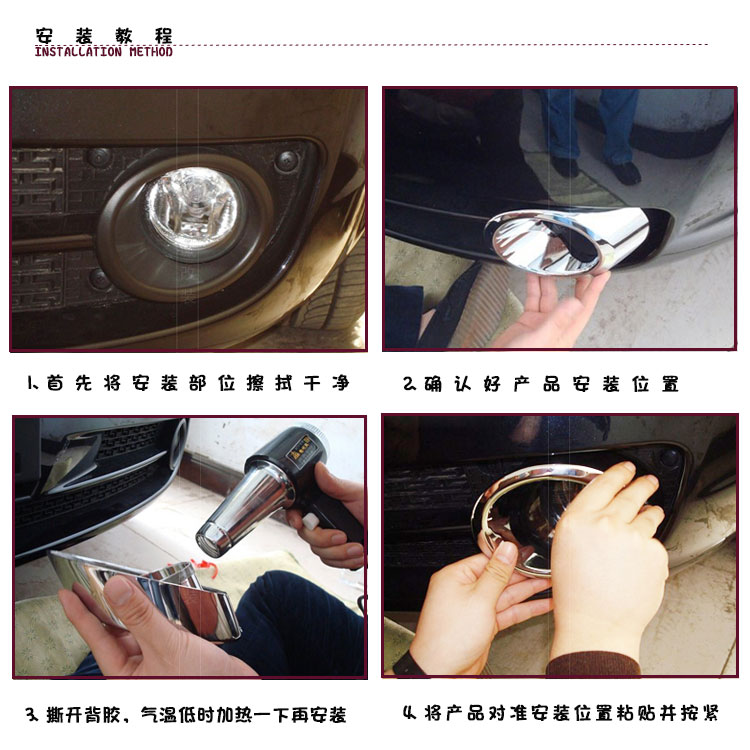 安装教程
INSTALLATION METHOD

1、首先将安装部位擦拭干净

2、确认好产品安装位置

3、撕开背胶，气温低时加热一下再安装

4、将产品对准安装位置粘贴并按紧