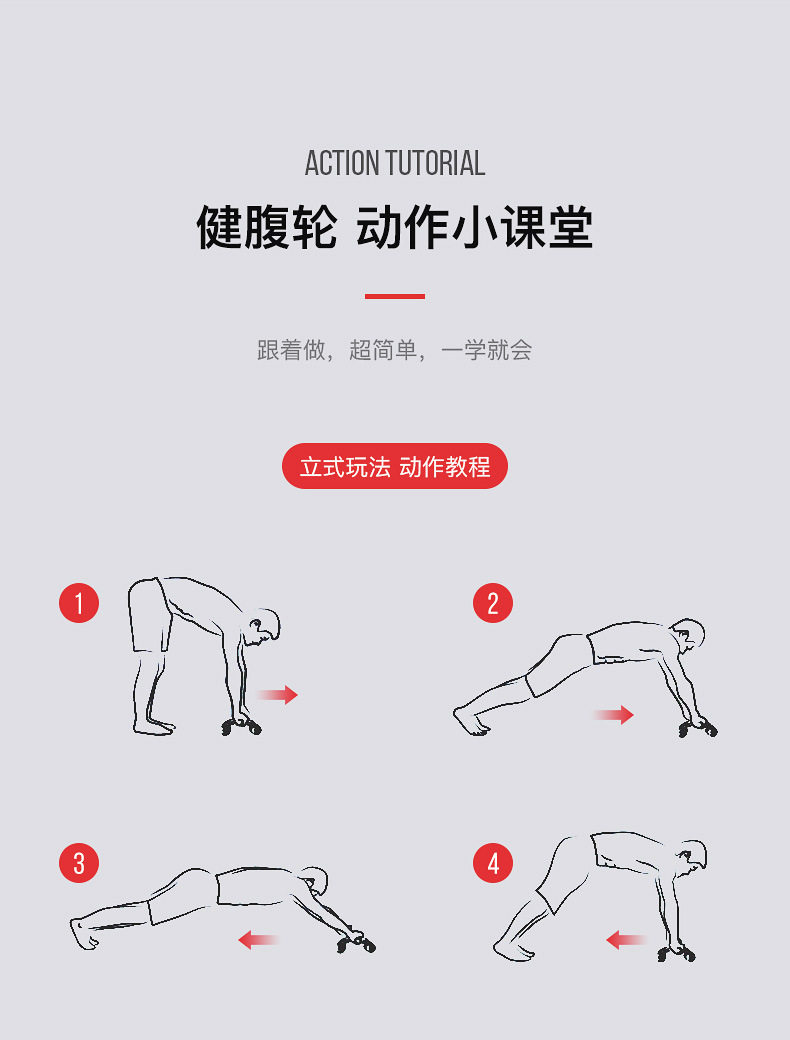 ACTION TUTORIAL

健腹轮 动作小课堂

跟着做，超简单，一学就会

立式玩法 动作教程

1

2

3

4