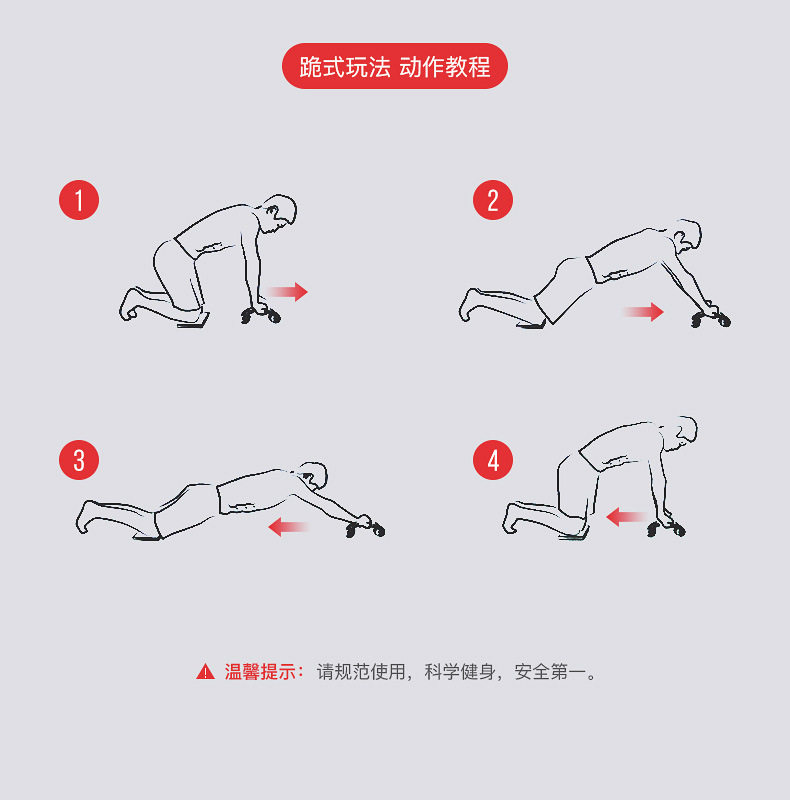 跪式玩法 动作教程

1

2

3

4

温馨提示：请规范使用，科学健身，安全第一。