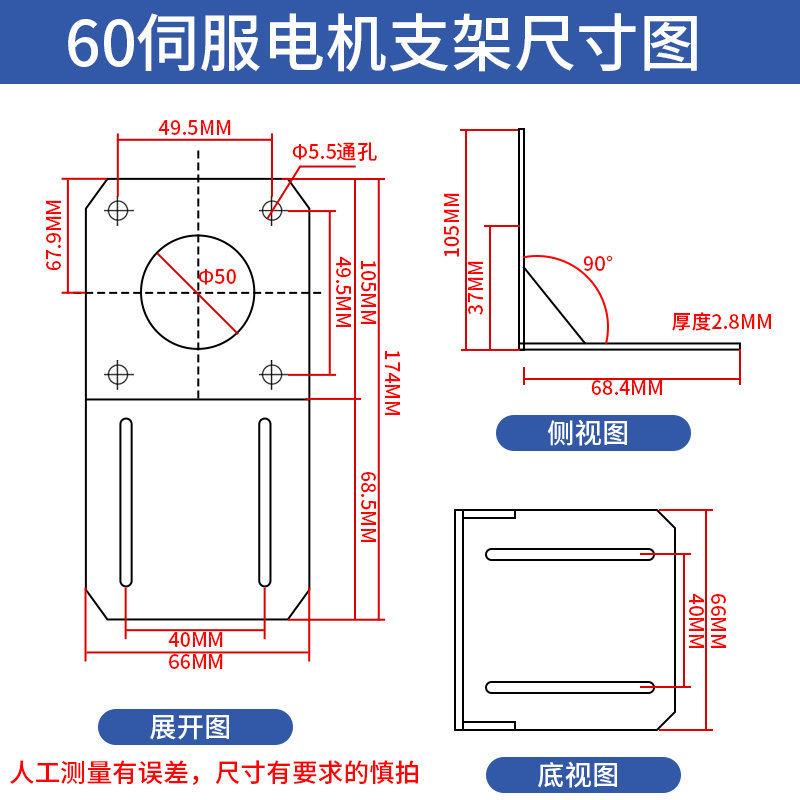 60伺服电机支架尺寸图

49.5MM
Φ5.5通孔
67.9MM
Φ50
49.5MM
105MM
174MM
68.5MM
40MM
66MM

展开图

人工测量有误差，尺寸有要求的慎拍

105MM
37MM
90°
厚度2.8MM
68.4MM

侧视图

40MM
66MM

底视图