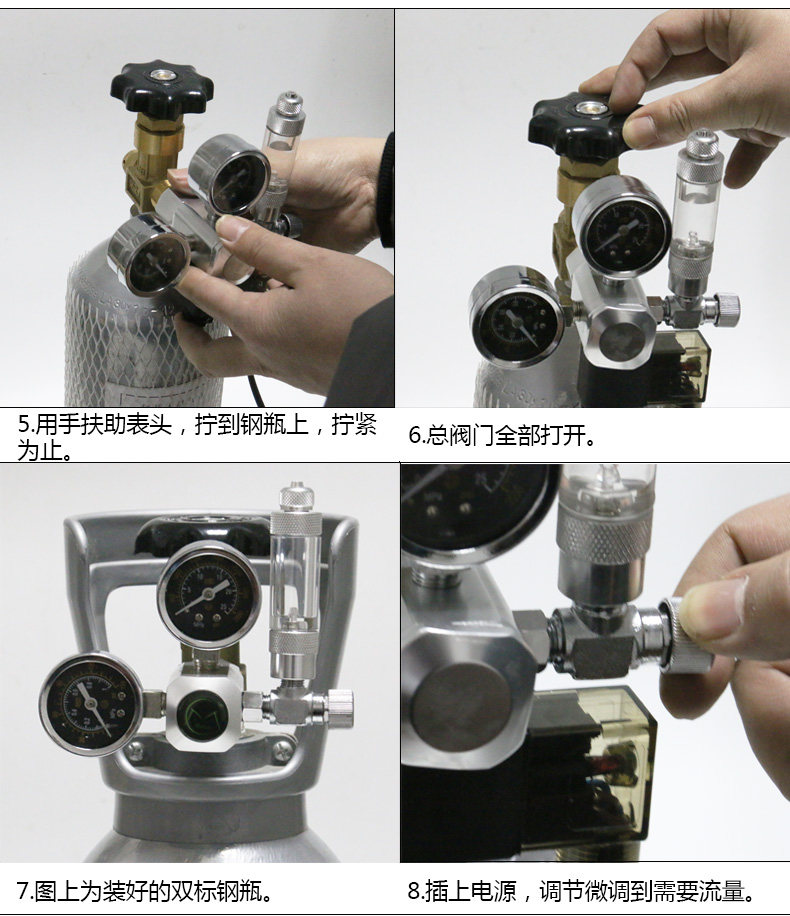 5.用手扶助表头，拧到钢瓶上，拧紧为止。

6.总阀门全部打开。

7.图上为装好的双标钢瓶。

8.插上电源，调节微调到需要流量。