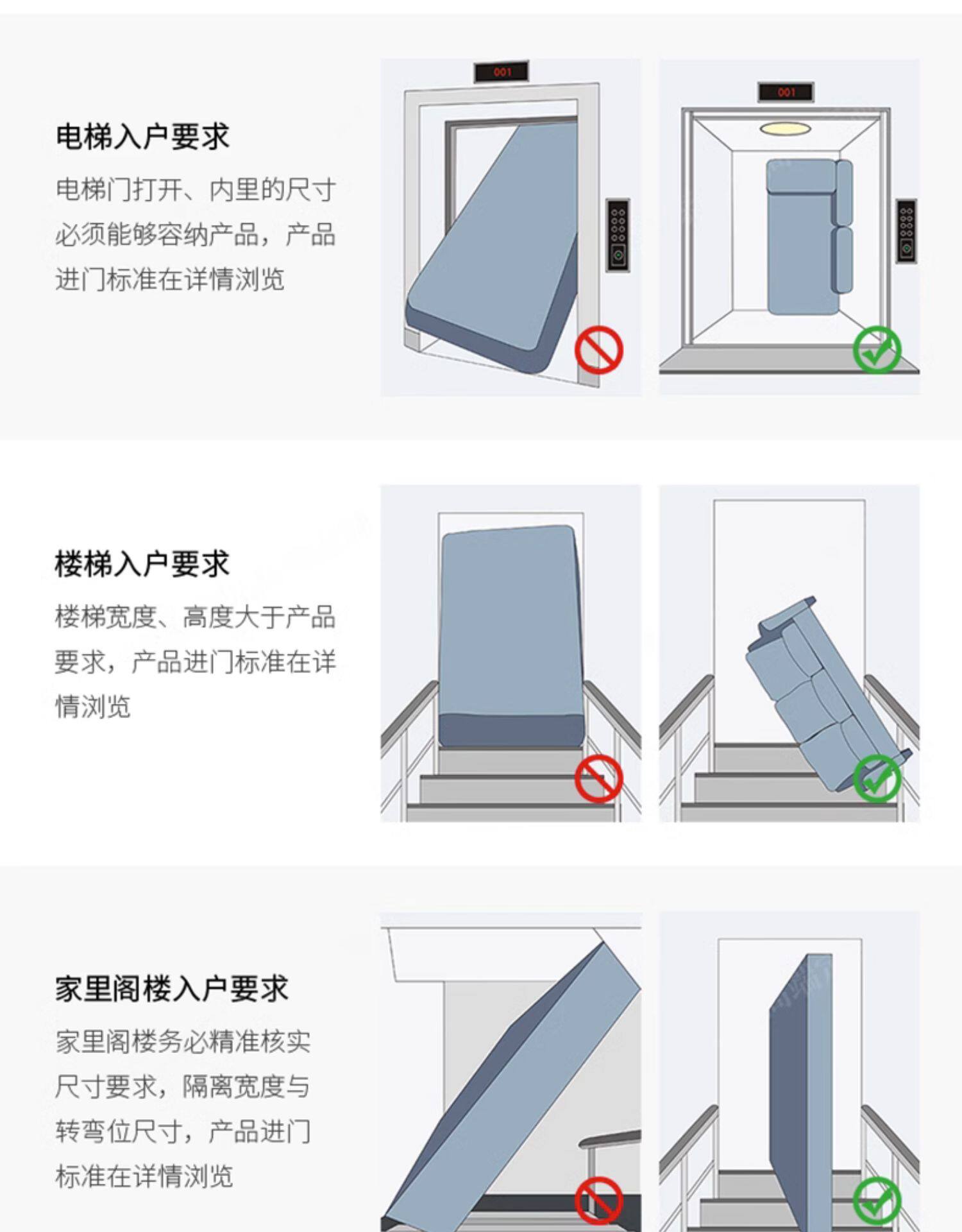 电梯入户要求

电梯门打开、内里的尺寸必须能够容纳产品，产品进门标准在详情浏览

001

001

楼梯入户要求

楼梯宽度、高度大于产品要求，产品进门标准在详情浏览

家里阁楼入户要求

家里阁楼务必精准核实尺寸要求，隔离宽度与转弯位尺寸，产品进门标准在详情浏览