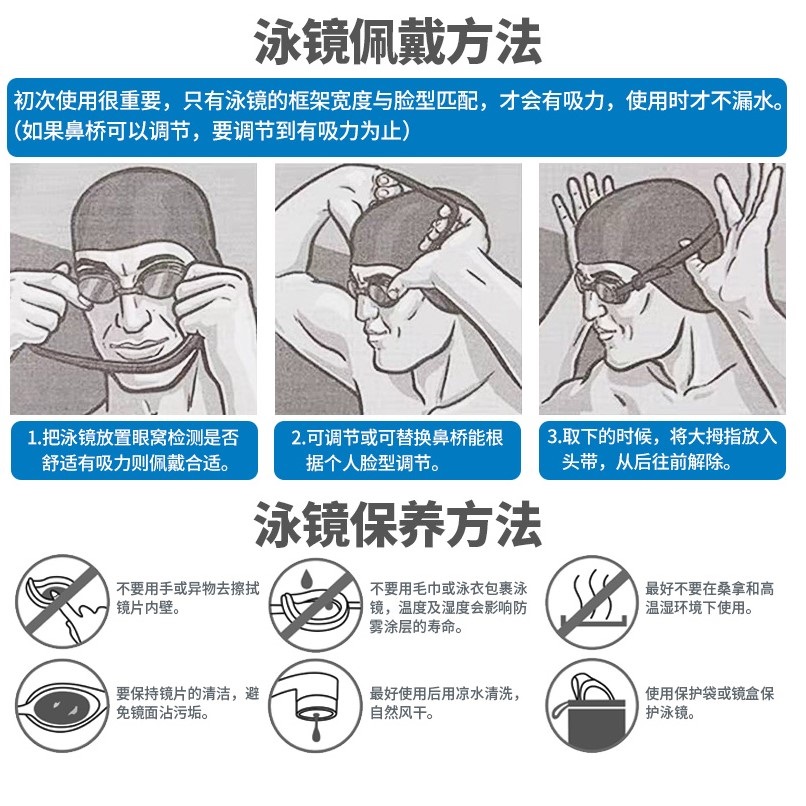 泳镜佩戴方法

初次使用很重要，只有泳镜的框架宽度与脸型匹配，才会有吸力，使用时才不漏水。（如果鼻桥可以调节，要调节到有吸力为止）

1.把泳镜放置眼窝检测是否舒适有吸力则佩戴合适。

2.可调节或可替换鼻桥能根据个人脸型调节。

3.取下的时候，将大拇指放入头带，从后往前解除。

泳镜保养方法

不要用手或异物去擦拭镜片内壁。

不要用毛巾或泳衣包裹泳镜，温度及湿度会影响防雾涂层的寿命。

最好不要在桑拿和高温湿环境下使用。

要保持镜片的清洁，避免镜面沾污垢。

最好使用后用凉水清洗，自然风干。

使用保护袋或镜盒保护泳镜。