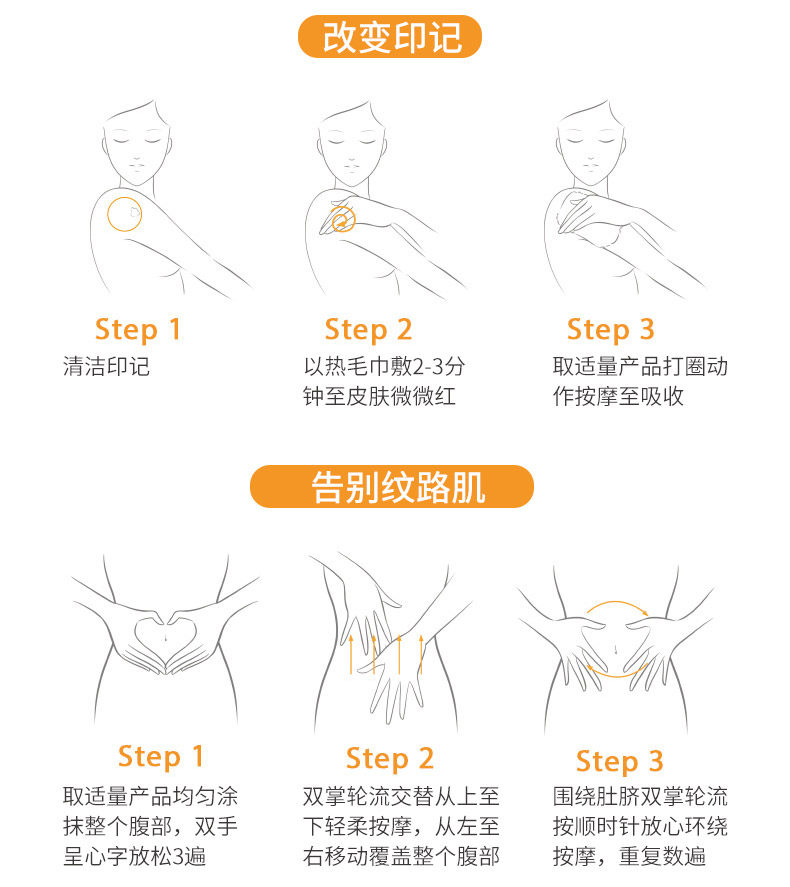 改变印记

Step 1
清洁印记

Step 2
以热毛巾敷2-3分钟至皮肤微微红

Step 3
取适量产品打圈动作按摩至吸收

告别纹路肌

Step 1
取适量产品均匀涂抹整个腹部，双手呈心字放松3遍

Step 2
双掌轮流交替从上至下轻柔按摩，从左至右移动覆盖整个腹部

Step 3
围绕肚脐双掌轮流按顺时针放心环绕按摩，重复数遍