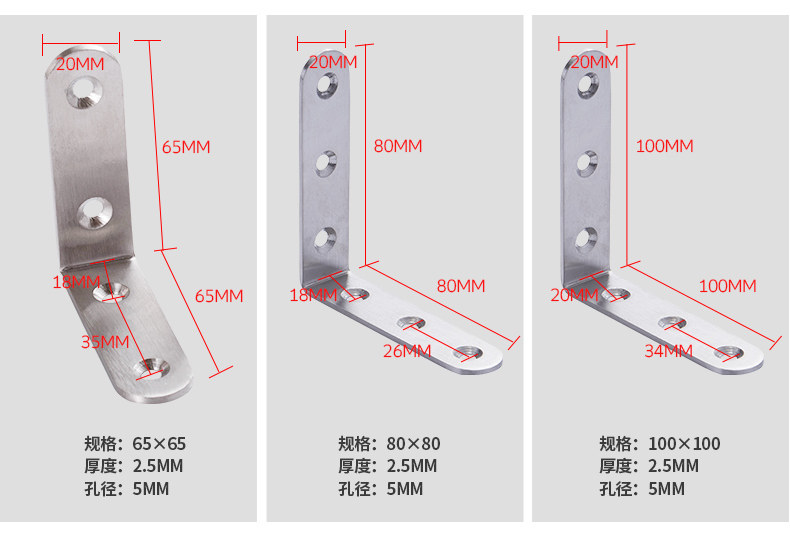 20MM
65MM
18MM
65MM
35MM

规格：65×65
厚度：2.5MM
孔径：5MM

20MM
80MM
18MM
80MM
26MM

规格：80×80
厚度：2.5MM
孔径：5MM

20MM
100MM
20MM
100MM
34MM

规格：100×100
厚度：2.5MM
孔径：5MM