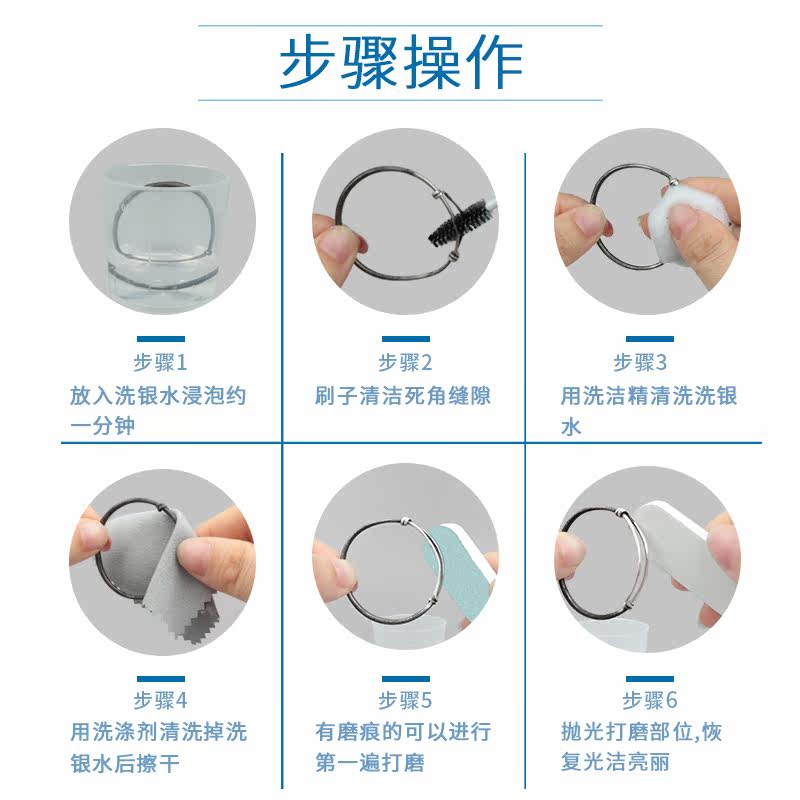 步骤操作

步骤1
放入洗银水浸泡约一分钟

步骤2
刷子清洁死角缝隙

步骤3
用洗洁精清洗洗银水

步骤4
用洗涤剂清洗掉洗银水后擦干

步骤5
有磨痕的可以进行第一遍打磨

步骤6
抛光打磨部位,恢复光洁亮丽