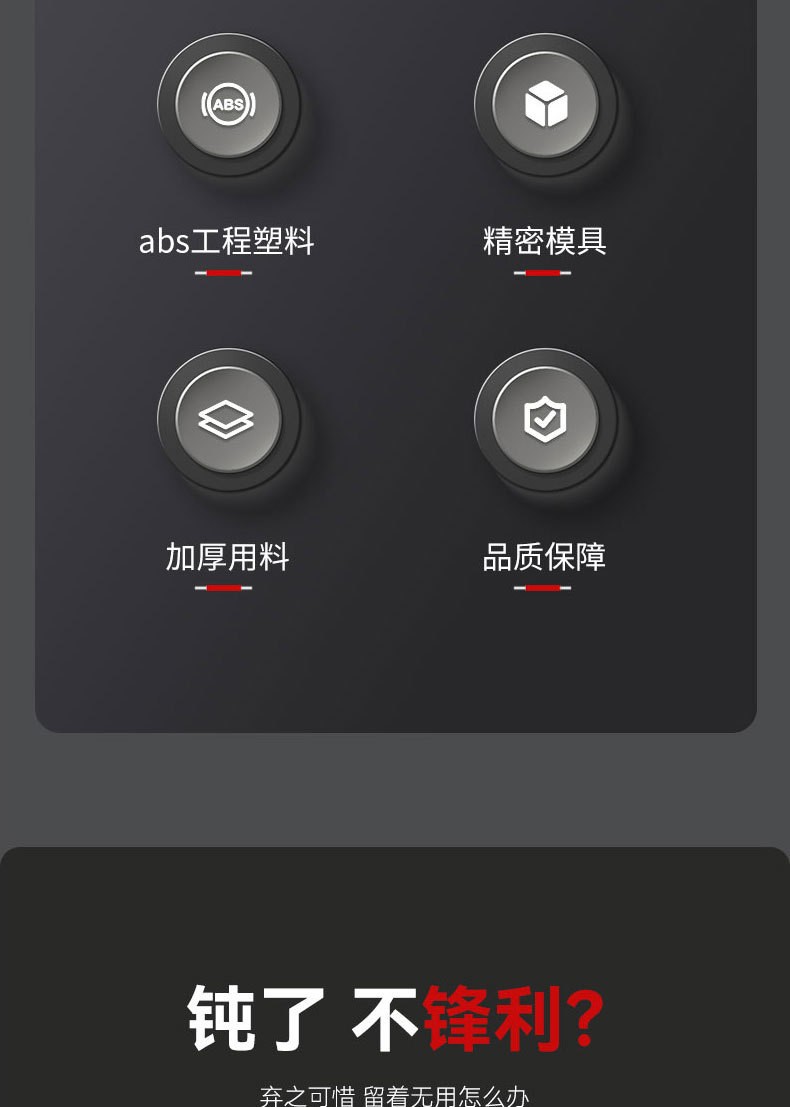 ABS

abs工程塑料

精密模具

加厚用料

品质保障

钝了 不锋利?

弃之可惜 留着无用怎么办